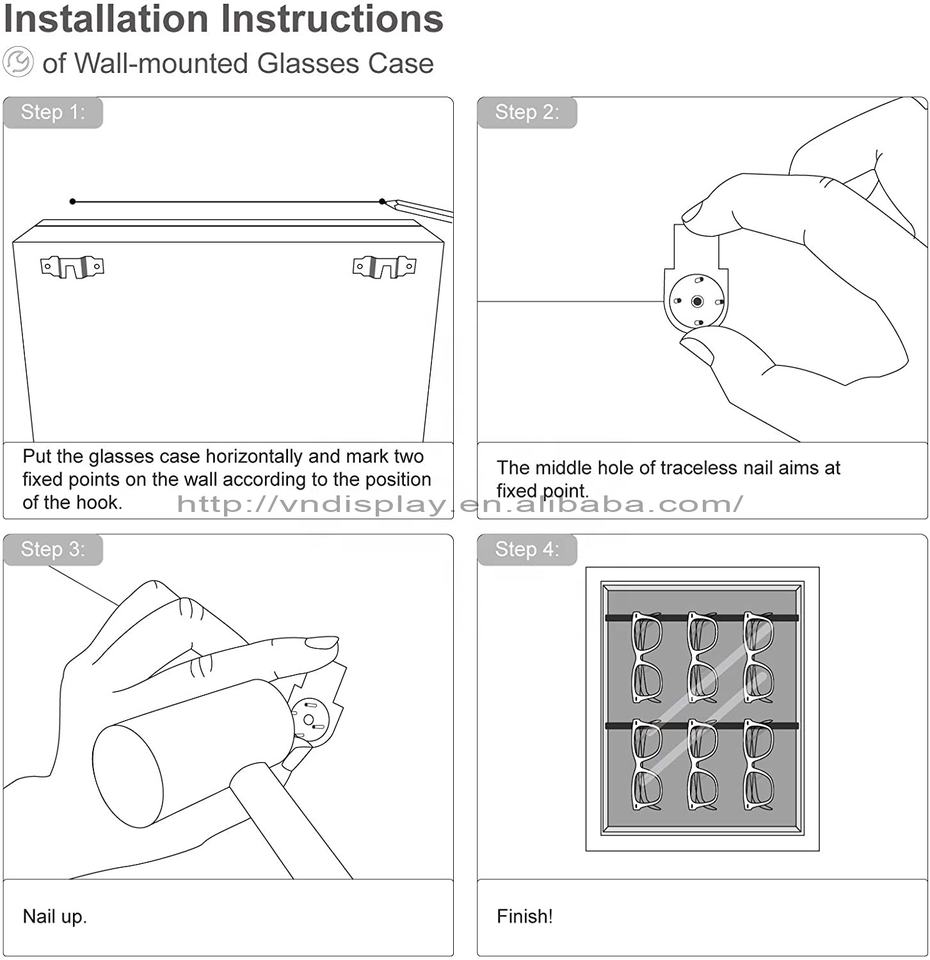 Installation Instructions
of Wall-mounted Glasses Case

Step 1:

Put the glasses case horizontally and mark two fixed points on the wall according to the position of the hook.

Step 2:

The middle hole of traceless nail aims at fixed point.

http://vndisplay.en.alibaba.com/

Step 3:

Nail up.

Step 4:

Finish!