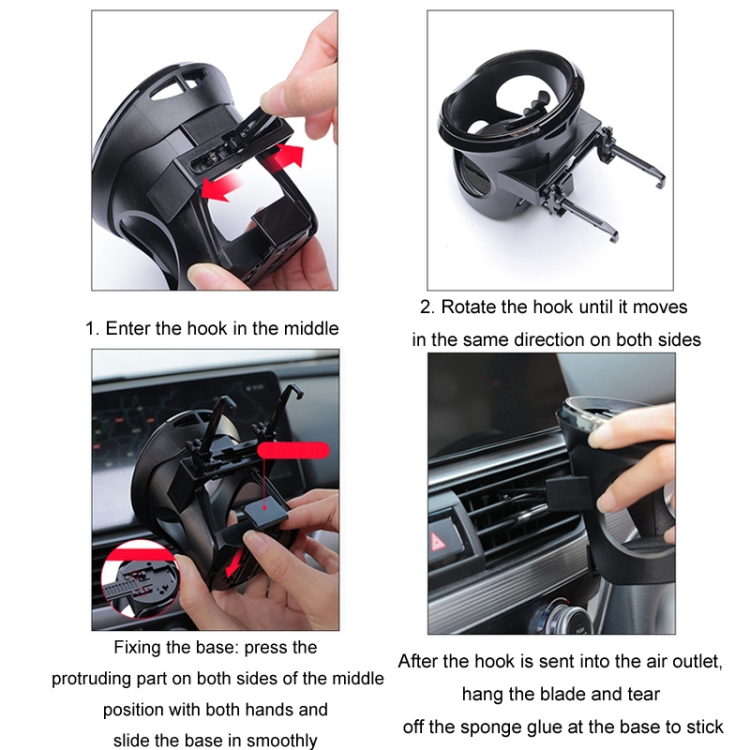 1. Enter the hook in the middle

2. Rotate the hook until it moves in the same direction on both sides

Fixing the base: press the protruding part on both sides of the middle position with both hands and slide the base in smoothly

After the hook is sent into the air outlet, hang the blade and tear off the sponge glue at the base to stick