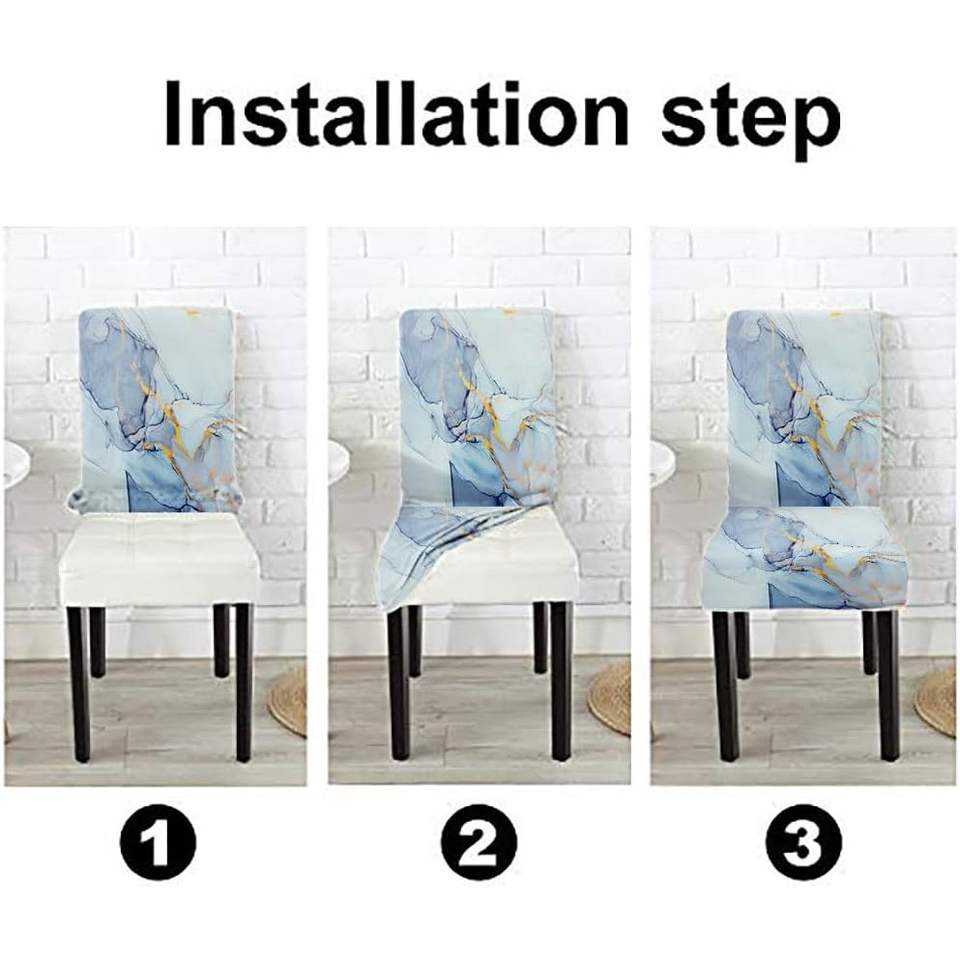 Installation step

1

2

3