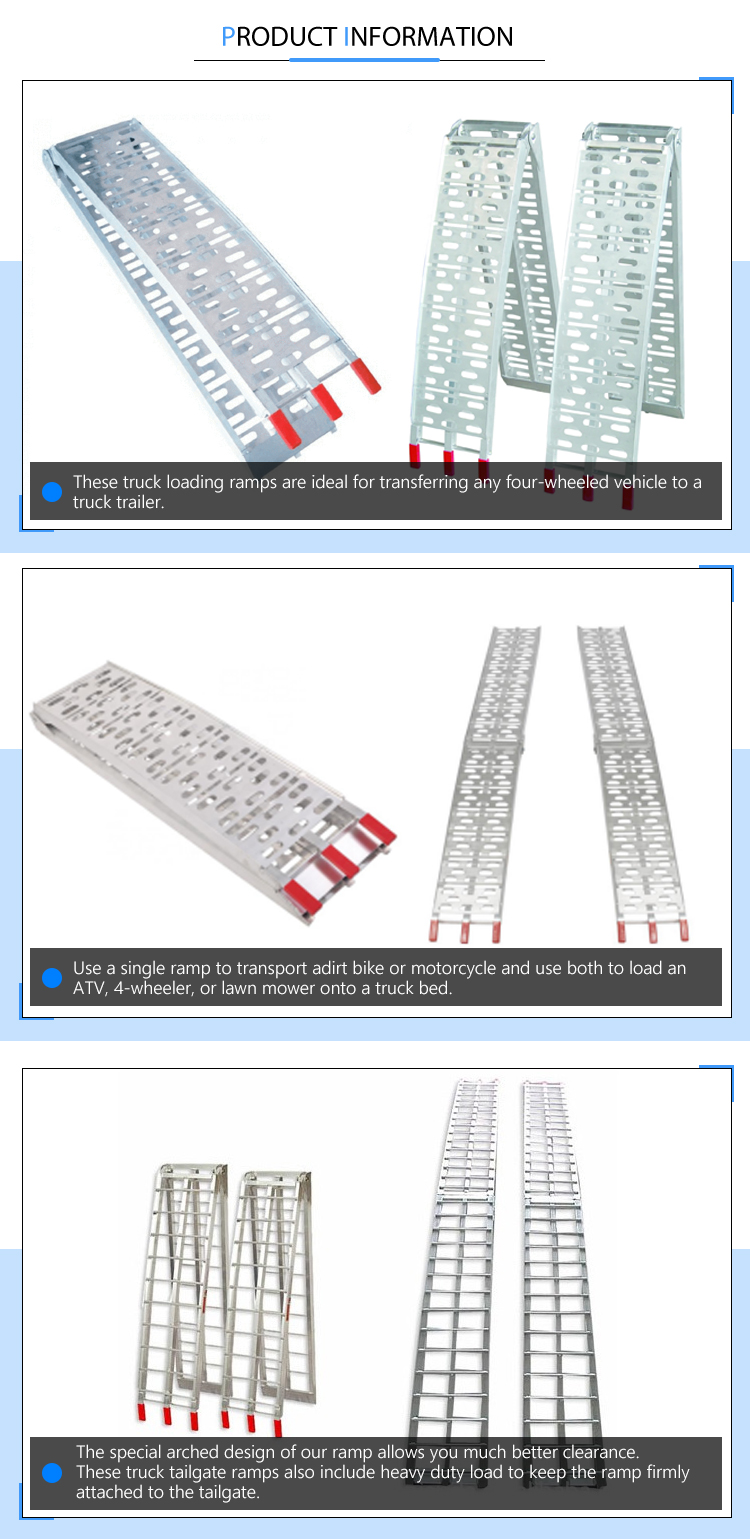 PRODUCT INFORMATION

These truck loading ramps are ideal for transferring any four-wheeled vehicle to a truck trailer.

Use a single ramp to transport adirt bike or motorcycle and use both to load an ATV, 4-wheeler, or lawn mower onto a truck bed.

The special arched design of our ramp allows you much better clearance.
These truck tailgate ramps also include heavy duty load to keep the ramp firmly attached to the tailgate.