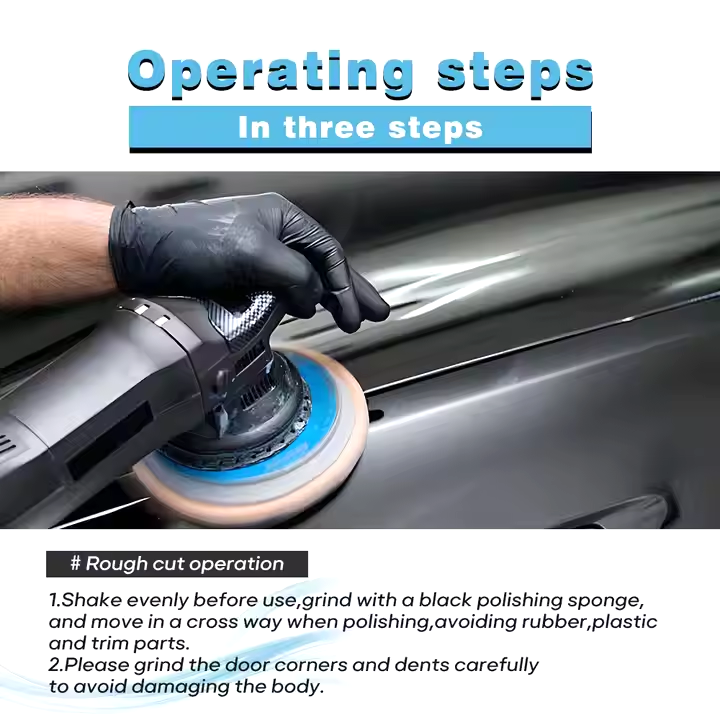 Operating steps

In three steps

# Rough cut operation

1.Shake evenly before use,grind with a black polishing sponge, and move in a cross way when polishing,avoiding rubber,plastic and trim parts.
2.Please grind the door corners and dents carefully to avoid damaging the body.