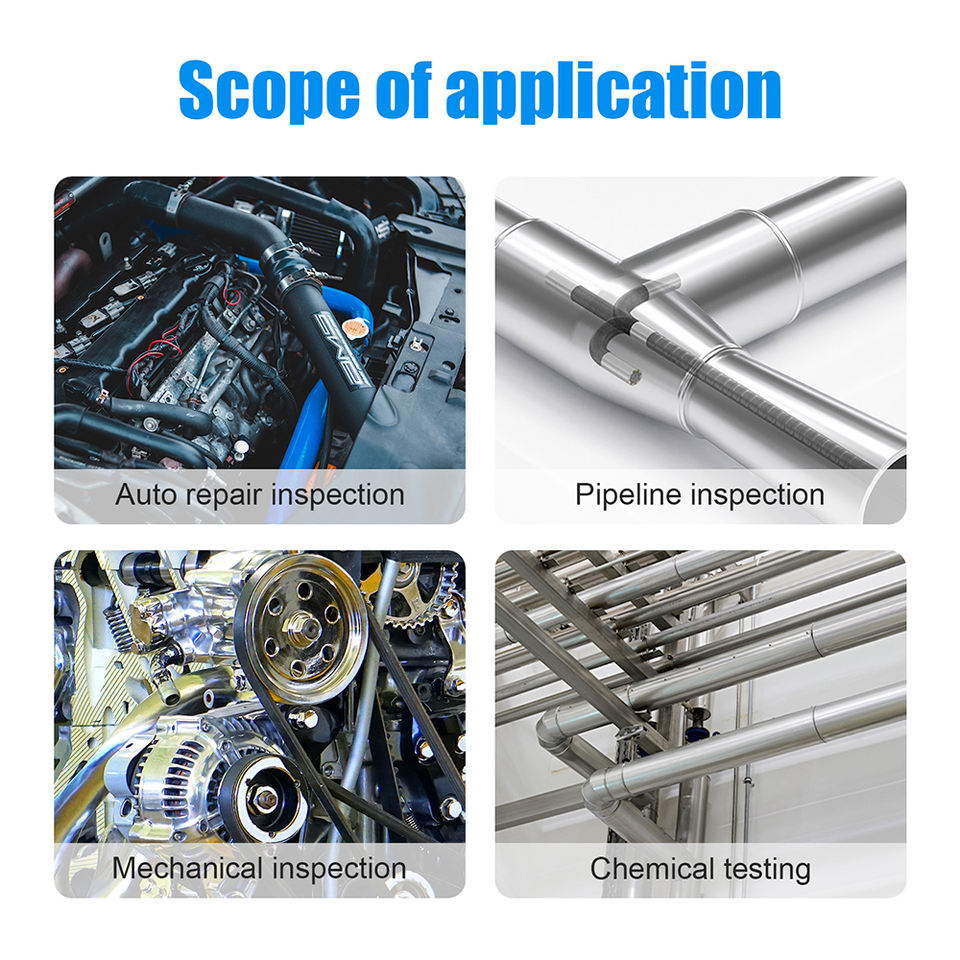 Scope of application

Auto repair inspection

Pipeline inspection

Mechanical inspection

Chemical testing