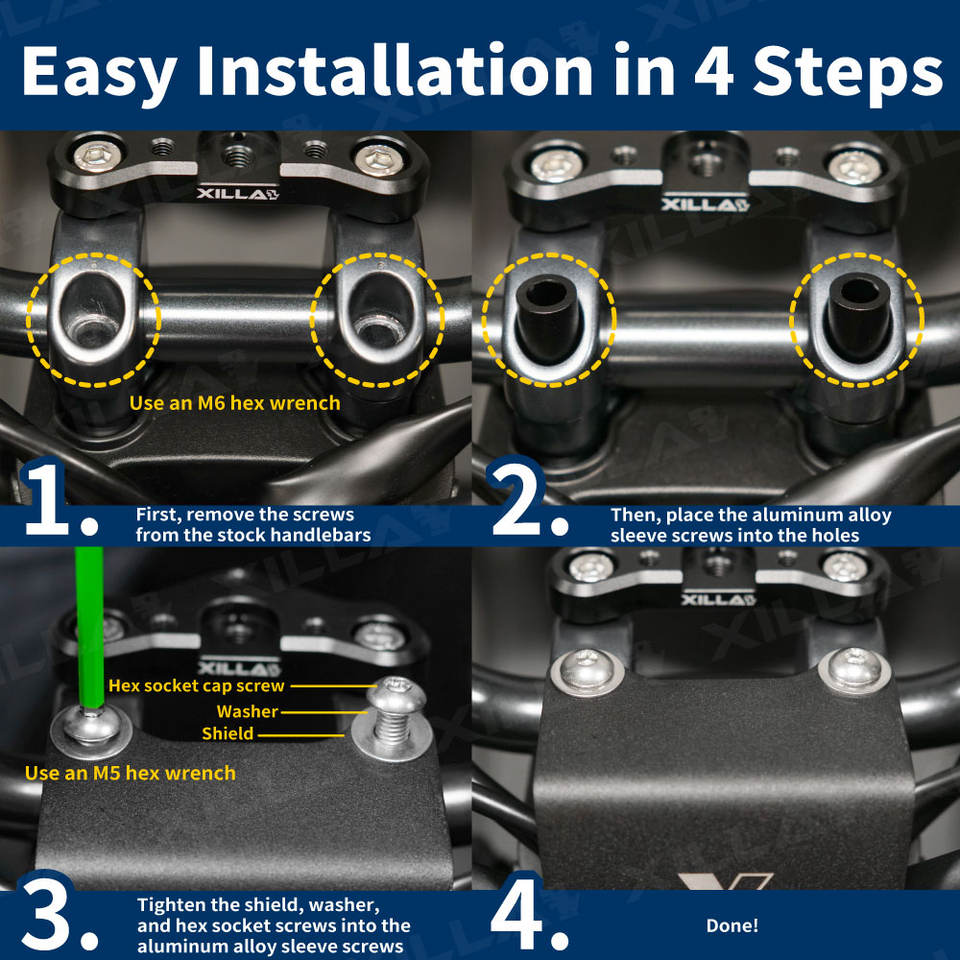 Easy Installation in 4 Steps

XILLA

Use an M6 hex wrench

1. First, remove the screws from the stock handlebars

XILLA

2. Then, place the aluminum alloy sleeve screws into the holes

XILLA

Hex socket cap screw
Washer
Shield

Use an M5 hex wrench

3. Tighten the shield, washer, and hex socket screws into the aluminum alloy sleeve screws

XILLA

4. Done!