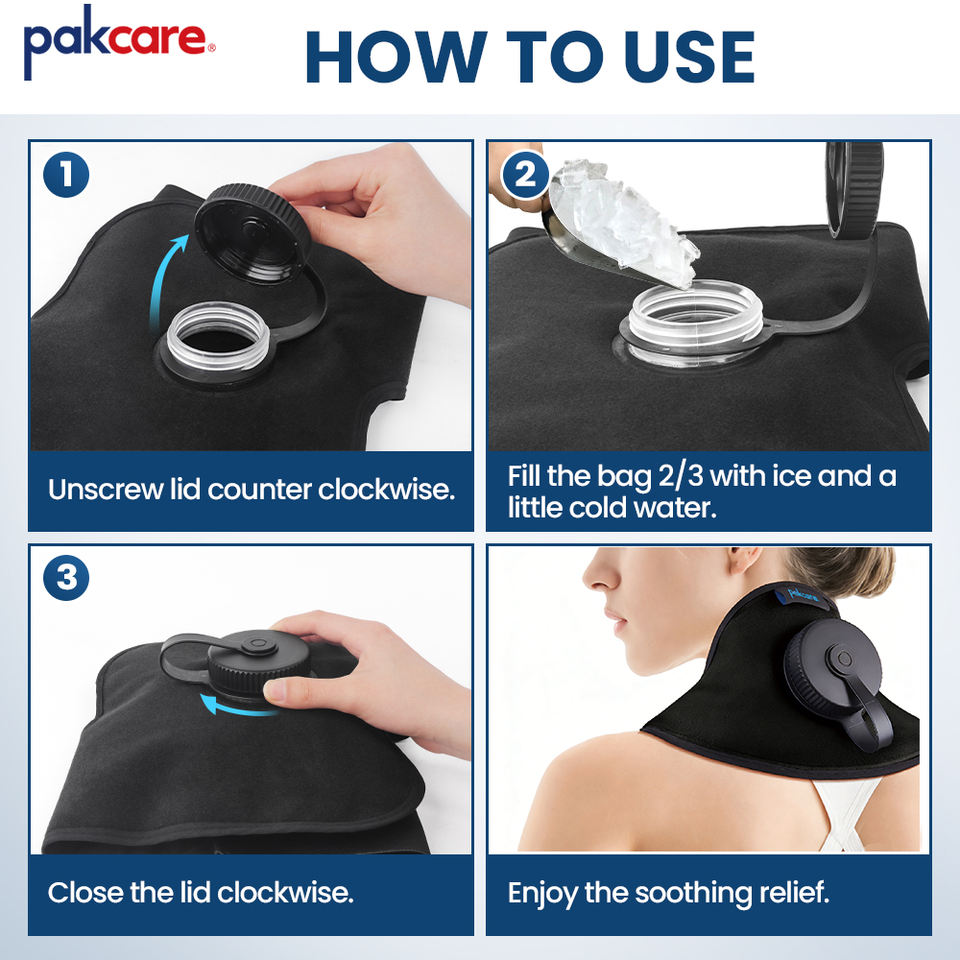 pakcare®

HOW TO USE

1

Unscrew lid counter clockwise.

2

Fill the bag 2/3 with ice and a little cold water.

3

Close the lid clockwise.

pakcare

Enjoy the soothing relief.