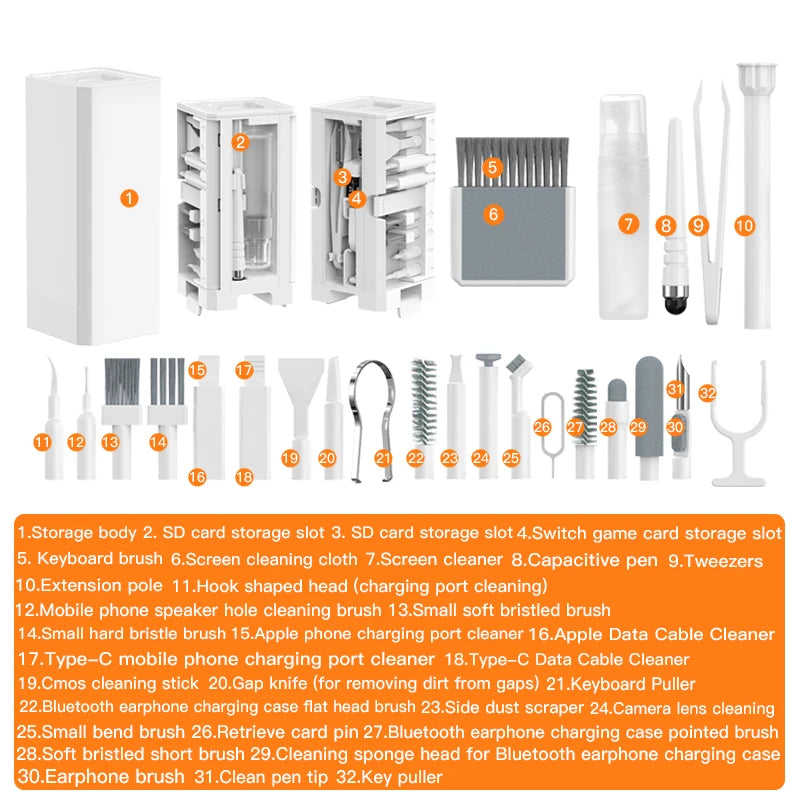 1
2
3
4
5
6
7
8
9
10
11
12
13
14
15
16
17
18
19
20
21
22
23
24
25
26
27
28
29
30
31
32

1.Storage body 2. SD card storage slot 3. SD card storage slot 4.Switch game card storage slot 5. Keyboard brush 6.Screen cleaning cloth 7.Screen cleaner 8.Capacitive pen 9.Tweezers 10.Extension pole 11.Hook shaped head (charging port cleaning) 12.Mobile phone speaker hole cleaning brush 13.Small soft bristled brush 14.Small hard bristle brush 15.Apple phone charging port cleaner 16.Apple Data Cable Cleaner 17.Type-C mobile phone charging port cleaner 18.Type-C Data Cable Cleaner 19.Cmos cleaning stick 20.Gap knife (for removing dirt from gaps) 21.Keyboard Puller 22.Bluetooth earphone charging case flat head brush 23.Side dust scraper 24.Camera lens cleaning 25.Small bend brush 26.Retrieve card pin 27.Bluetooth earphone charging case pointed brush 28.Soft bristled short brush 29.Cleaning sponge head for Bluetooth earphone charging case 30.Earphone brush 31.Clean pen tip 32.Key puller