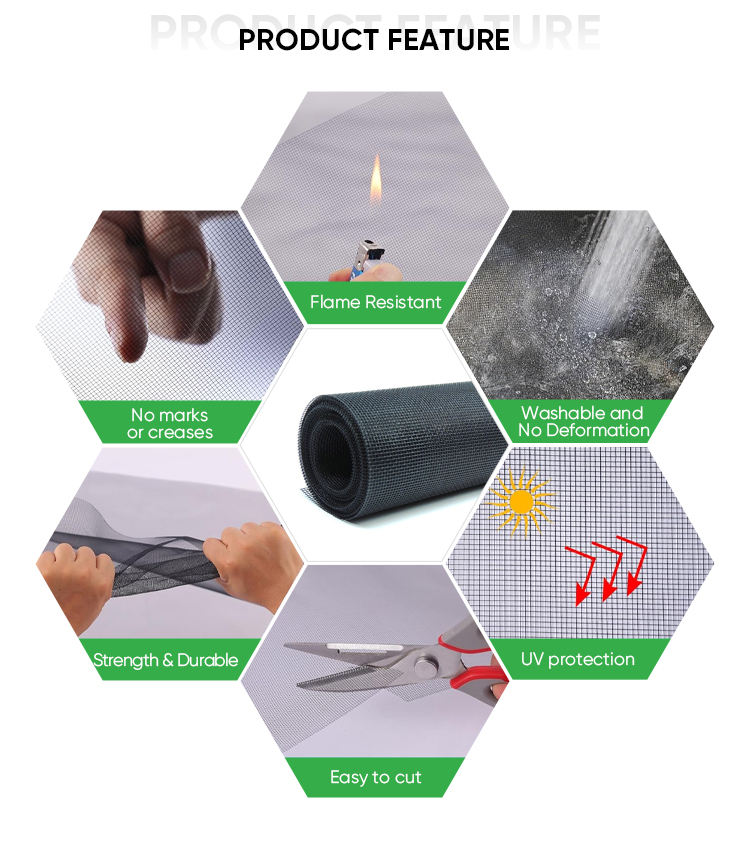 PRODUCT FEATURE

Flame Resistant

No marks or creases

Washable and No Deformation

Strength & Durable

UV protection

Easy to cut