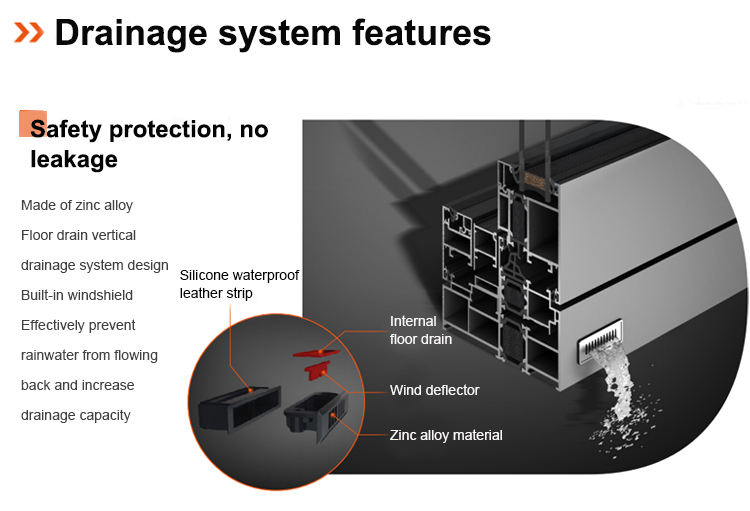 Drainage system features

Safety protection, no leakage

Made of zinc alloy
Floor drain vertical drainage system design
Built-in windshield
Effectively prevent rainwater from flowing back and increase drainage capacity

Silicone waterproof leather strip

Internal floor drain

Wind deflector

Zinc alloy material