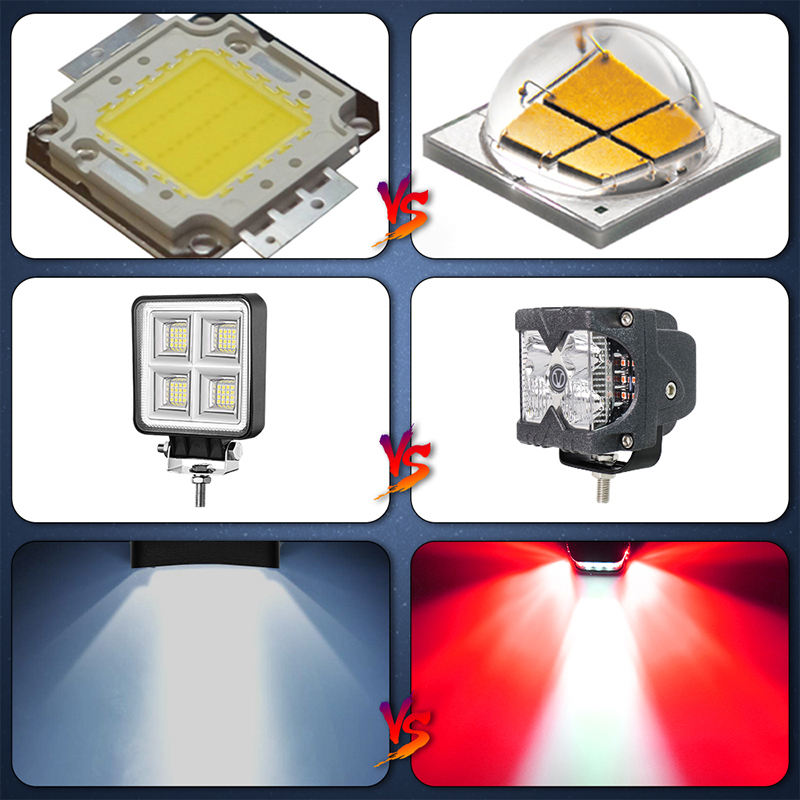 VS

VS

VS