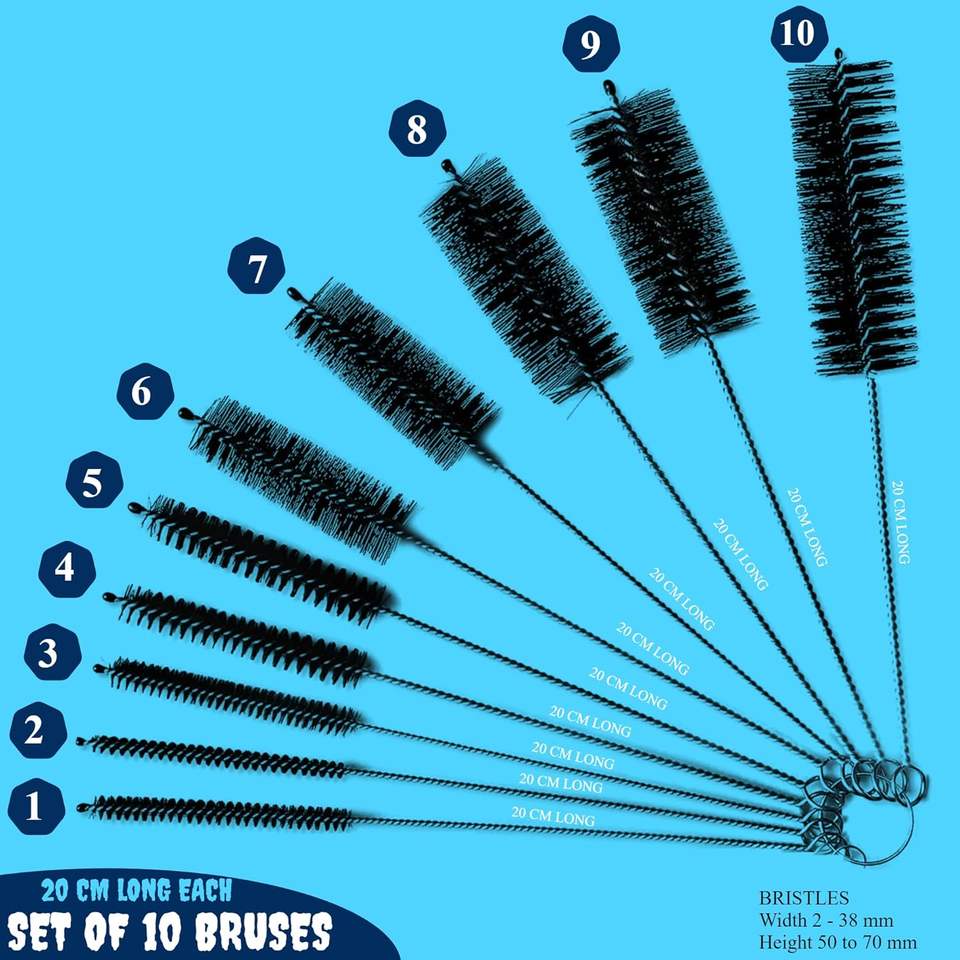 10

9

8

7

6

5

4

3

2

1

20 CM LONG

20 CM LONG

20 CM LONG

20 CM LONG

20 CM LONG

20 CM LONG

20 CM LONG

20 CM LONG

20 CM LONG

20 CM LONG

20 CM LONG EACH
SET OF 10 BRUSES

BRISTLES
Width 2 - 38 mm
Height 50 to 70 mm