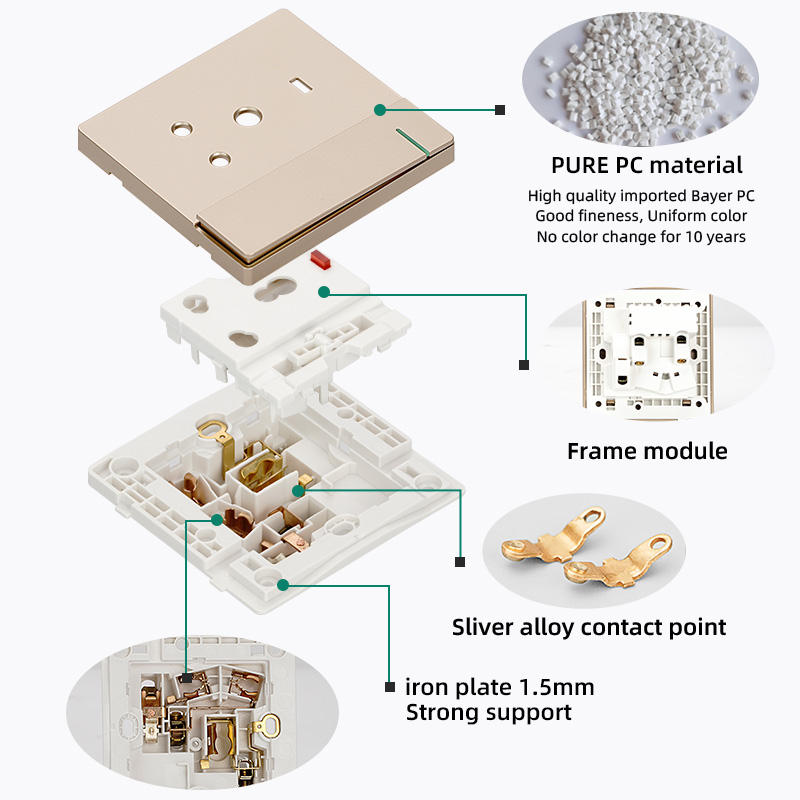 PURE PC material
High quality imported Bayer PC
Good fineness, Uniform color
No color change for 10 years

Frame module

Sliver alloy contact point

iron plate 1.5mm
Strong support