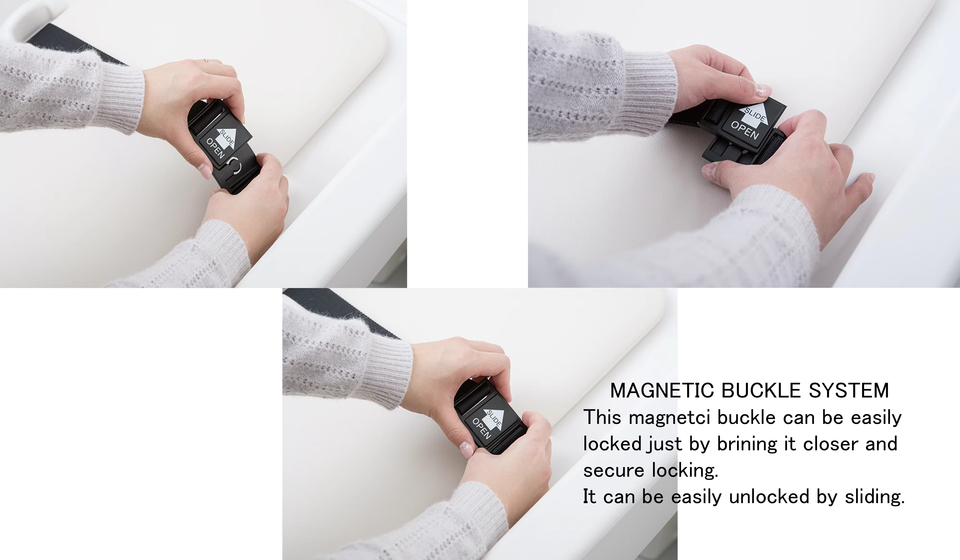 SLIDE
OPEN

SLIDE
OPEN

SLIDE
OPEN

MAGNETIC BUCKLE SYSTEM
This magnetci buckle can be easily locked just by brining it closer and secure locking.
It can be easily unlocked by sliding.