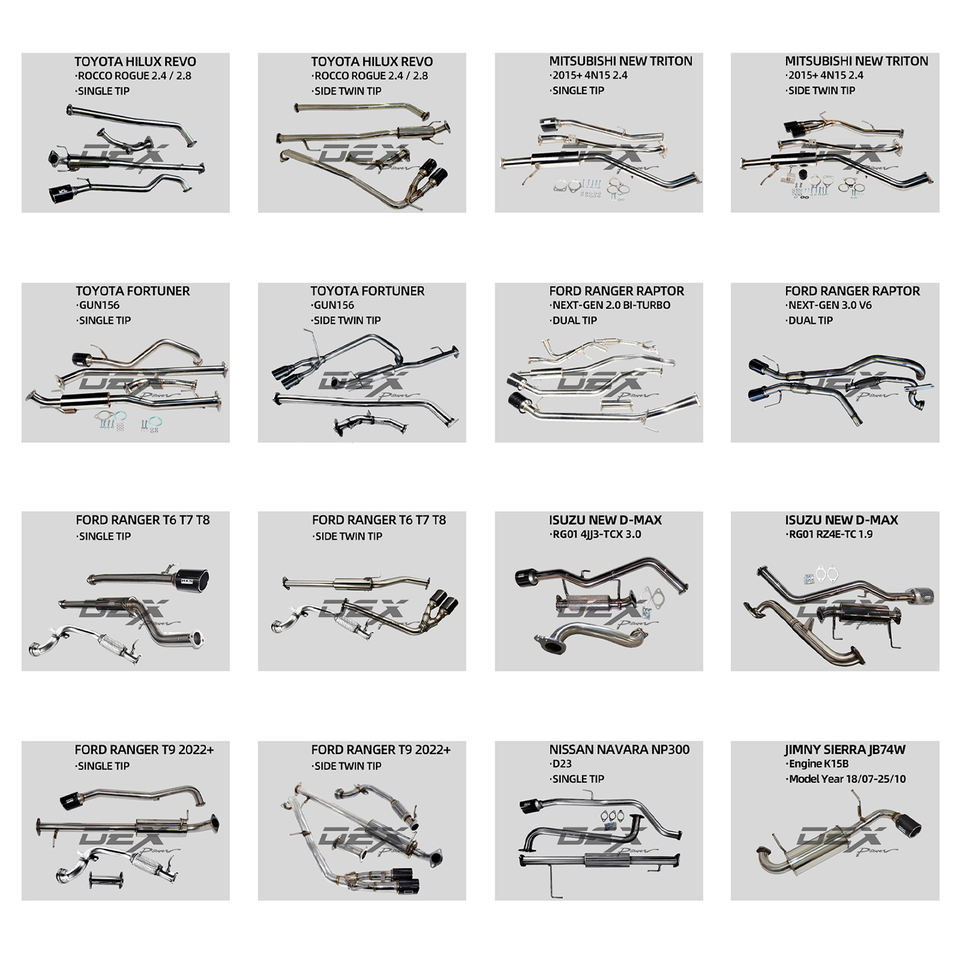 TOYOTA HILUX REVO
·ROCCO ROGUE 2.4 / 2.8
·SINGLE TIP

DEX Power

TOYOTA HILUX REVO
·ROCCO ROGUE 2.4 / 2.8
·SIDE TWIN TIP

DEX Power

MITSUBISHI NEW TRITON
·2015+ 4N15 2.4
·SINGLE TIP

DEX Power

MITSUBISHI NEW TRITON
·2015+ 4N15 2.4
·SIDE TWIN TIP

DEX Power

TOYOTA FORTUNER
·GUN156
·SINGLE TIP

DEX Power

TOYOTA FORTUNER
·GUN156
·SIDE TWIN TIP

DEX Power

FORD RANGER RAPTOR
·NEXT-GEN 2.0 BI-TURBO
·DUAL TIP

DEX Power

FORD RANGER RAPTOR
·NEXT-GEN 3.0 V6
·DUAL TIP

DEX Power

FORD RANGER T6 T7 T8
·SINGLE TIP

DEX Power

FORD RANGER T6 T7 T8
·SIDE TWIN TIP

DEX Power

ISUZU NEW D-MAX
·RG01 4JJ3-TCX 3.0

DEX Power

ISUZU NEW D-MAX
·RG01 RZ4E-TC 1.9

DEX Power

FORD RANGER T9 2022+
·SINGLE TIP

DEX Power

FORD RANGER T9 2022+
·SIDE TWIN TIP

DEX Power

NISSAN NAVARA NP300
·D23
·SINGLE TIP

DEX Power

JIMNY SIERRA JB74W
·Engine K15B
·Model Year 18/07-25/10

DEX Power