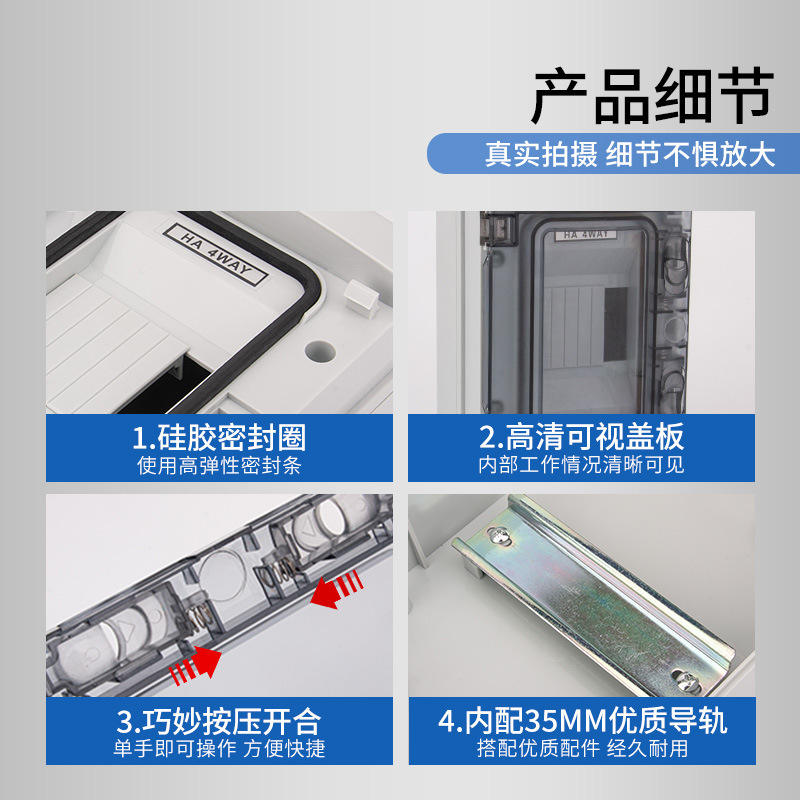 产品细节

真实拍摄 细节不惧放大

HA 4WAY

1.硅胶密封圈
使用高弹性密封条

HA 4WAY

2.高清可视盖板
内部工作情况清晰可见

3.巧妙按压开合
单手即可操作 方便快捷

4.内配35MM优质导轨
搭配优质配件 经久耐用