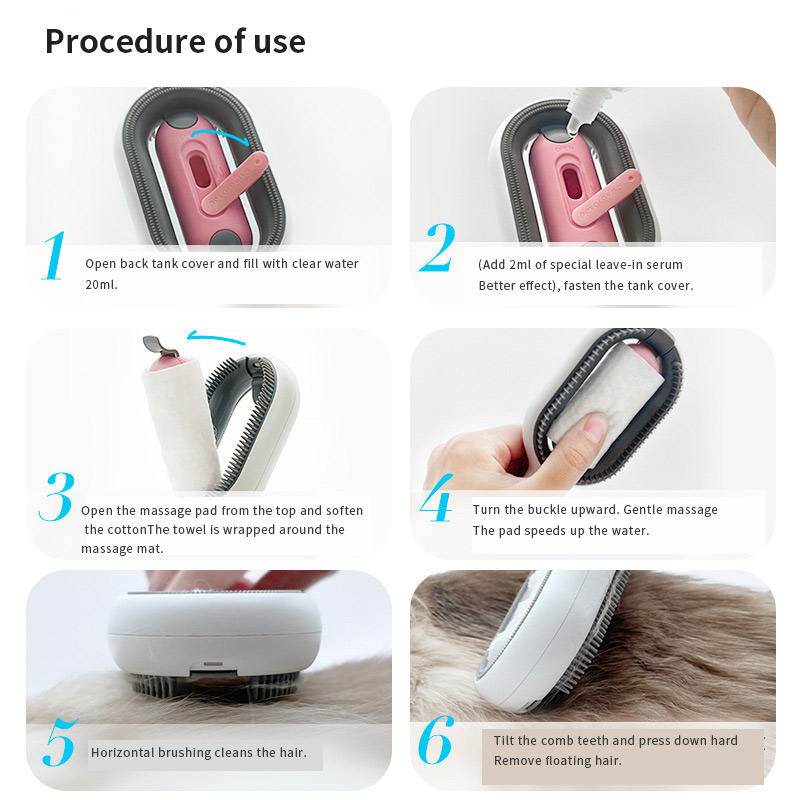 Procedure of use

1 Open back tank cover and fill with clear water 20ml.

2 (Add 2ml of special leave-in serum Better effect), fasten the tank cover.

3 Open the massage pad from the top and soften the cottonThe towel is wrapped around the massage mat.

4 Turn the buckle upward. Gentle massage The pad speeds up the water.

5 Horizontal brushing cleans the hair.

6 Tilt the comb teeth and press down hard Remove floating hair.