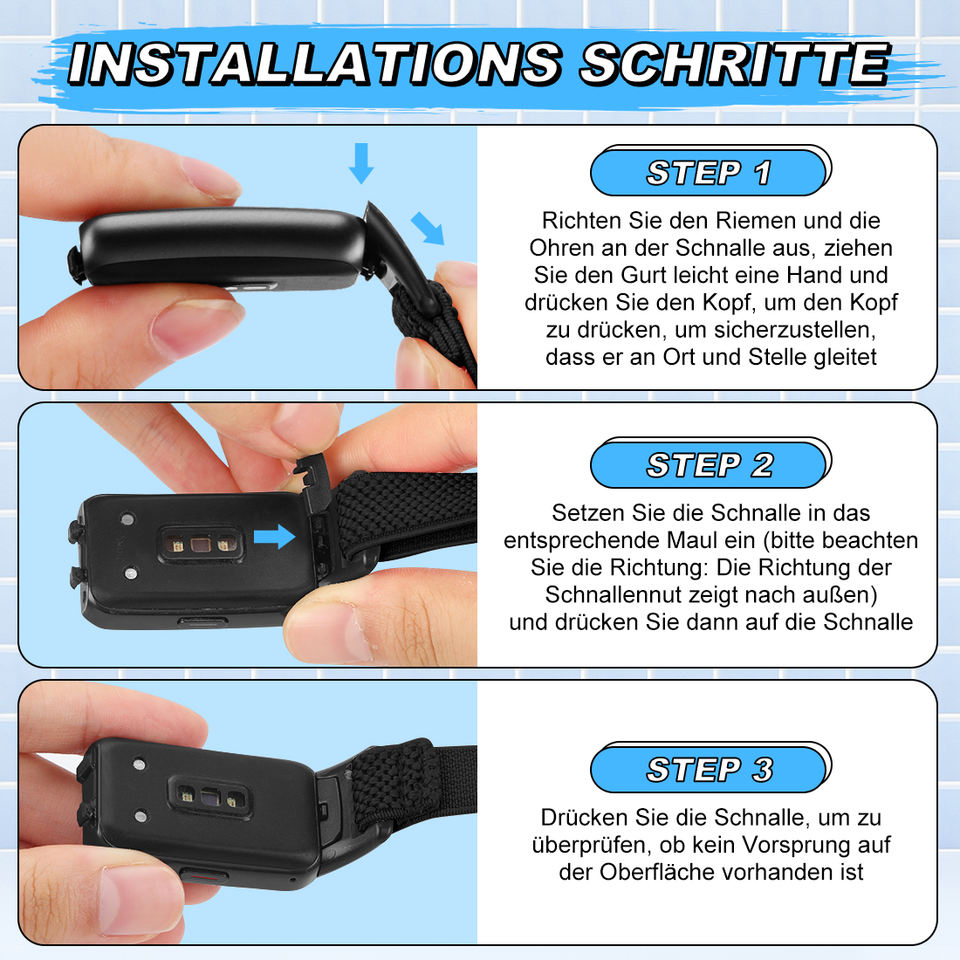 INSTALLATIONS SCHRITTE

STEP 1

Richten Sie den Riemen und die Ohren an der Schnalle aus, ziehen Sie den Gurt leicht eine Hand und drücken Sie den Kopf, um den Kopf zu drücken, um sicherzustellen, dass er an Ort und Stelle gleitet

STEP 2

Setzen Sie die Schnalle in das entsprechende Maul ein (bitte beachten Sie die Richtung: Die Richtung der Schnallennut zeigt nach außen) und drücken Sie dann auf die Schnalle

STEP 3

Drücken Sie die Schnalle, um zu überprüfen, ob kein Vorsprung auf der Oberfläche vorhanden ist