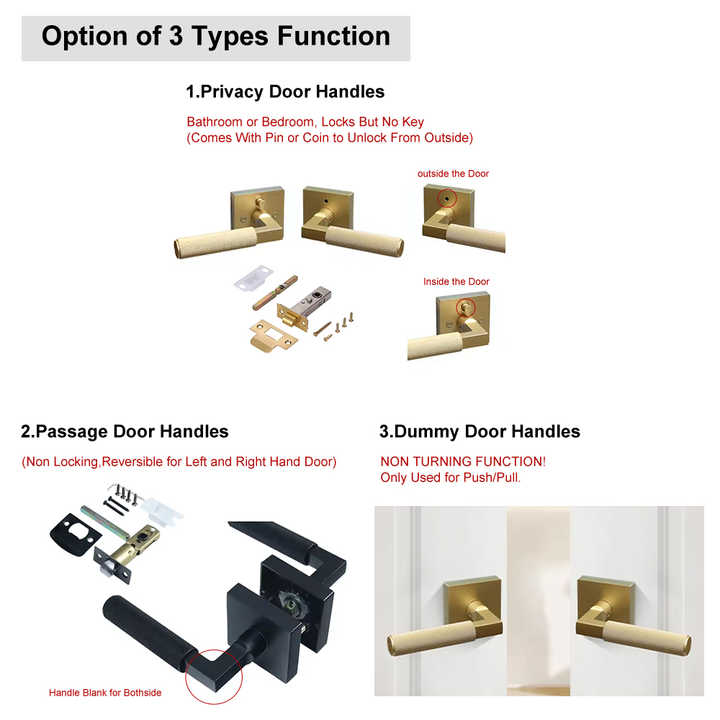 Option of 3 Types Function

1.Privacy Door Handles

Bathroom or Bedroom, Locks But No Key
(Comes With Pin or Coin to Unlock From Outside)

outside the Door

Inside the Door

2.Passage Door Handles

(Non Locking,Reversible for Left and Right Hand Door)

Handle Blank for Bothside

3.Dummy Door Handles

NON TURNING FUNCTION!
Only Used for Push/Pull.