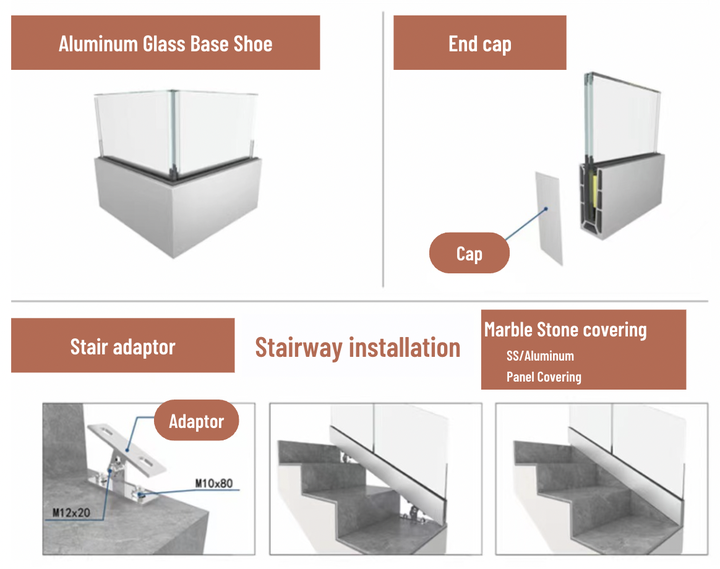 Aluminum Glass Base Shoe

End cap

Cap

Stair adaptor

Stairway installation

Marble Stone covering
SS/Aluminum
Panel Covering

Adaptor

M10x80

M12x20