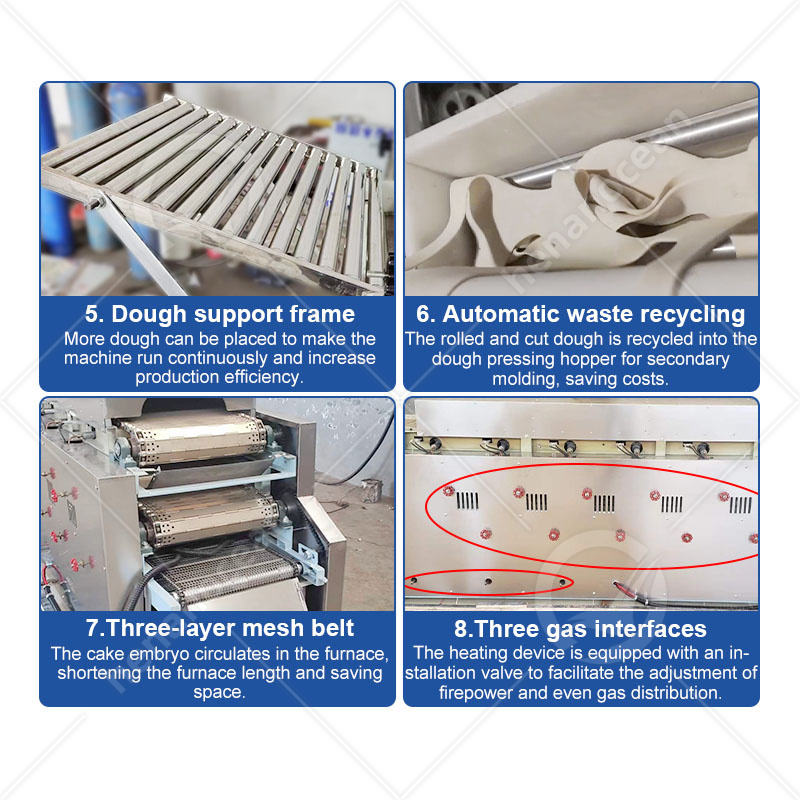 5. Dough support frame

More dough can be placed to make the machine run continuously and increase production efficiency.

6. Automatic waste recycling

The rolled and cut dough is recycled into the dough pressing hopper for secondary molding, saving costs.

7.Three-layer mesh belt

The cake embryo circulates in the furnace, shortening the furnace length and saving space.

8.Three gas interfaces

The heating device is equipped with an installation valve to facilitate the adjustment of firepower and even gas distribution.