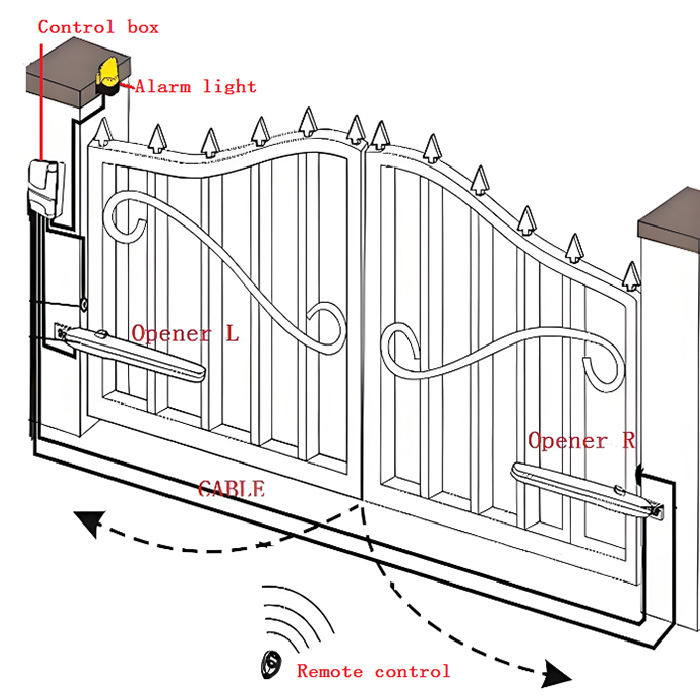 Control box

Alarm light

Opener L

Opener R

CABLE

Remote control