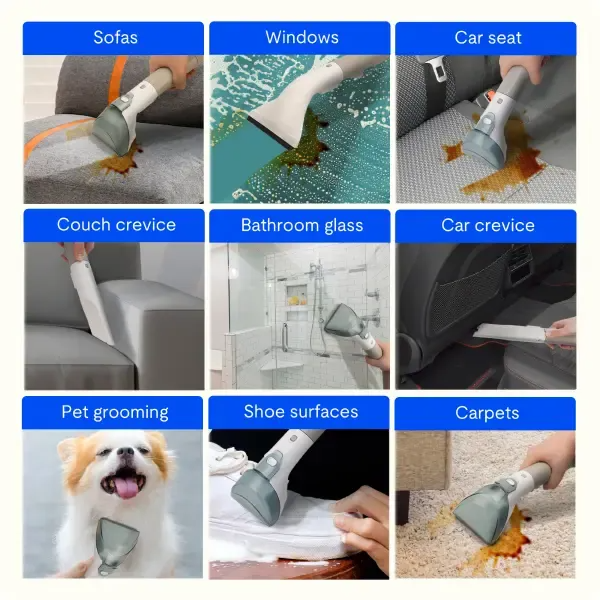 Sofas

Windows

Car seat

Couch crevice

Bathroom glass

Car crevice

Pet grooming

Shoe surfaces

Carpets