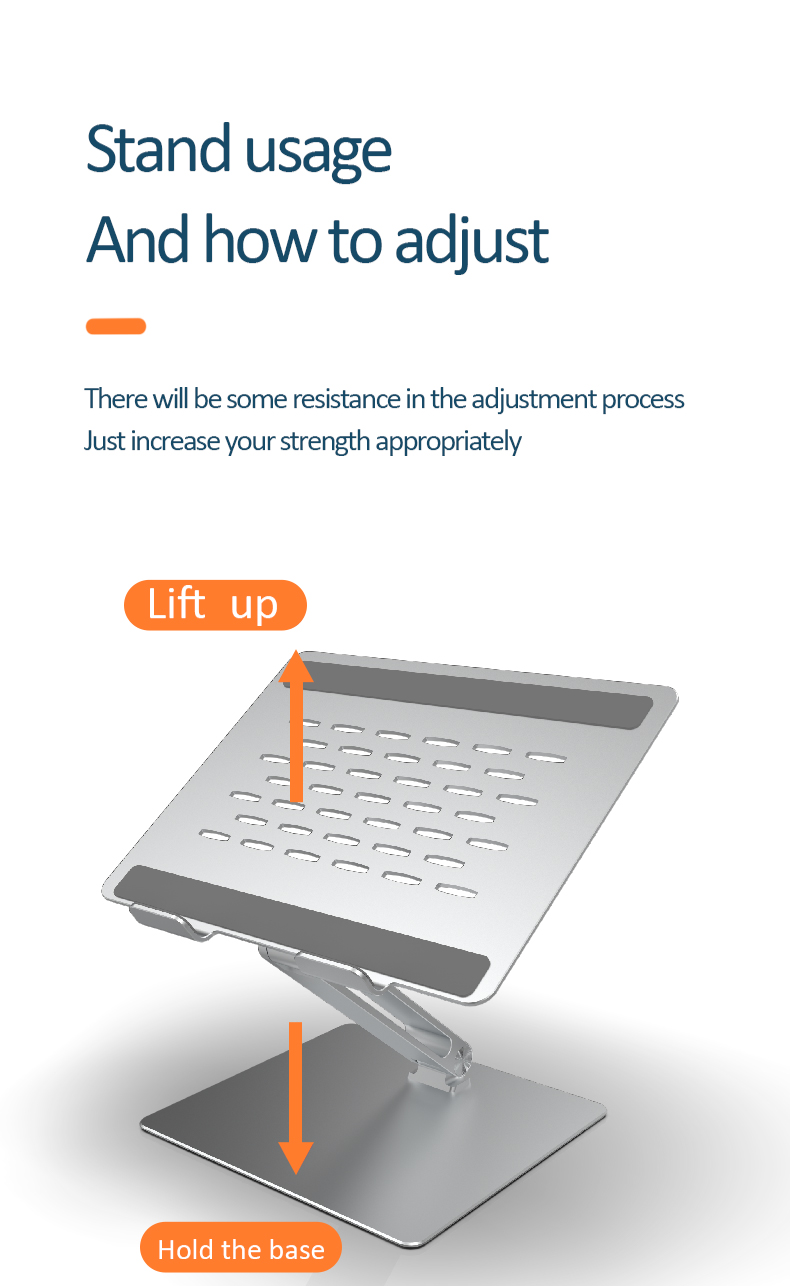 Stand usage
And how to adjust

There will be some resistance in the adjustment process
Just increase your strength appropriately

Lift up

Hold the base