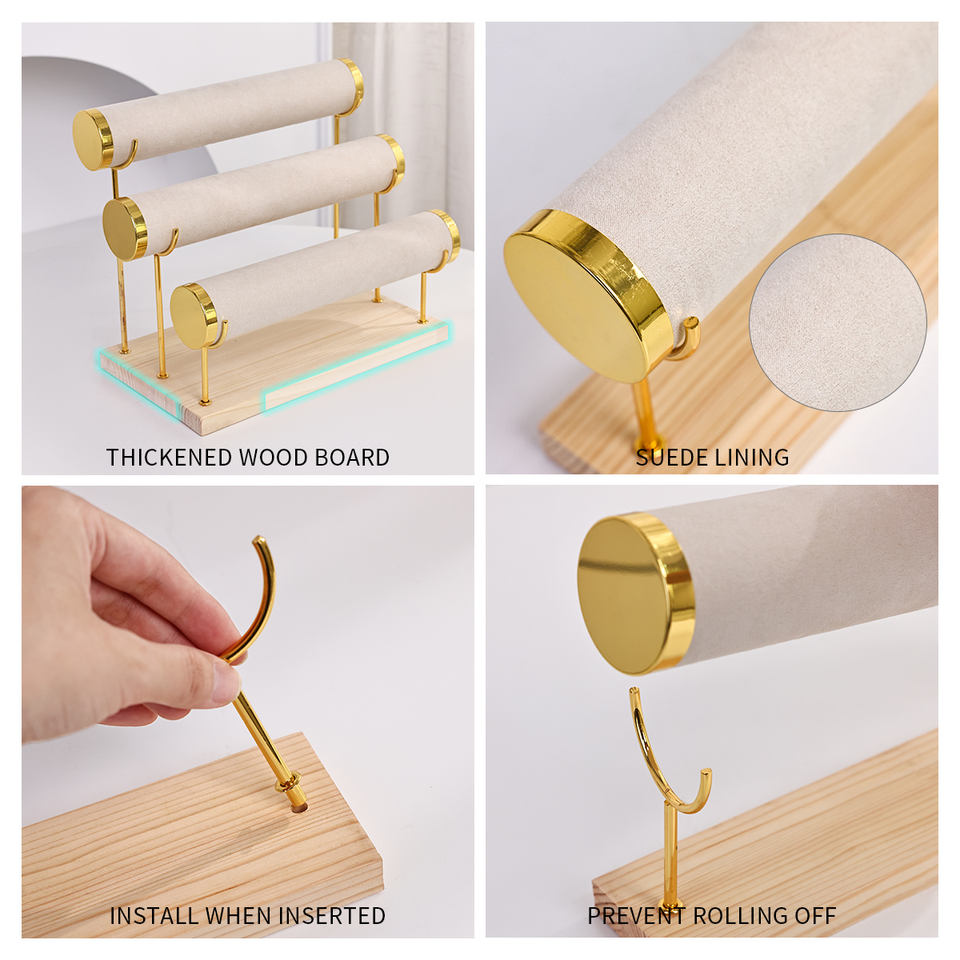 THICKENED WOOD BOARD

SUEDE LINING

INSTALL WHEN INSERTED

PREVENT ROLLING OFF