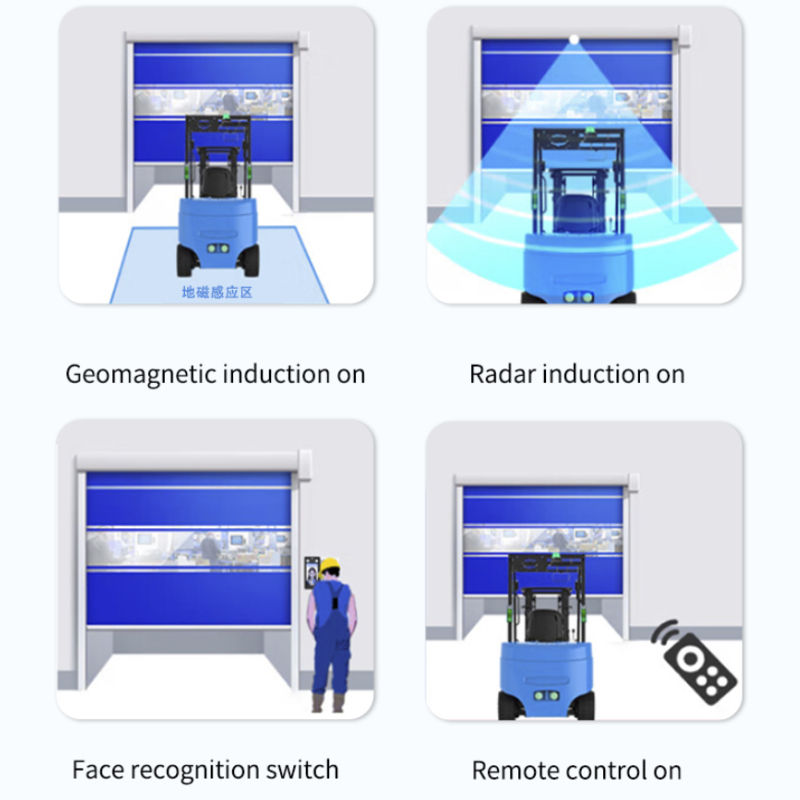 地磁感应区

Geomagnetic induction on

Radar induction on

Face recognition switch

Remote control on