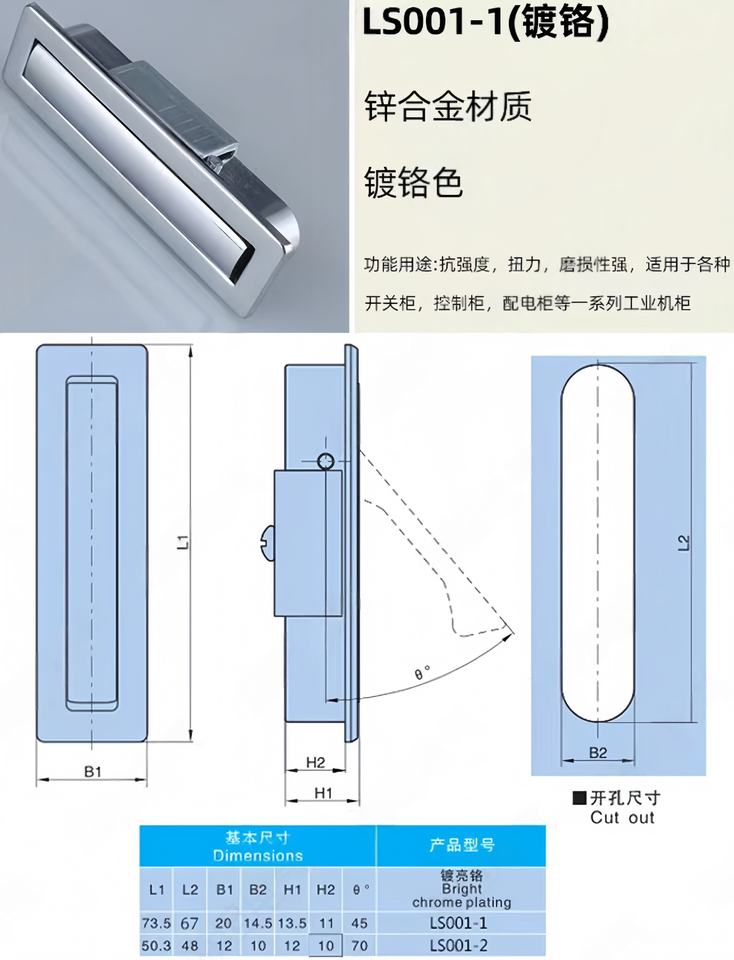 LS001-1(镀铬)

锌合金材质

镀铬色

功能用途:抗强度，扭力，磨损性强，适用于各种开关柜，控制柜，配电柜等一系列工业机柜

L1

B1

θ°

H2

H1

L2

B2

■开孔尺寸
Cut out

| 基本尺寸 Dimensions | | | | | | | 产品型号 |
|---|---|---|---|---|---|---|---|
| L1 | L2 | B1 | B2 | H1 | H2 | θ° | 镀亮铬 Bright chrome plating |
| 73.5 | 67 | 20 | 14.5 | 13.5 | 11 | 45 | LS001-1 |
| 50.3 | 48 | 12 | 10 | 12 | 10 | 70 | LS001-2 |