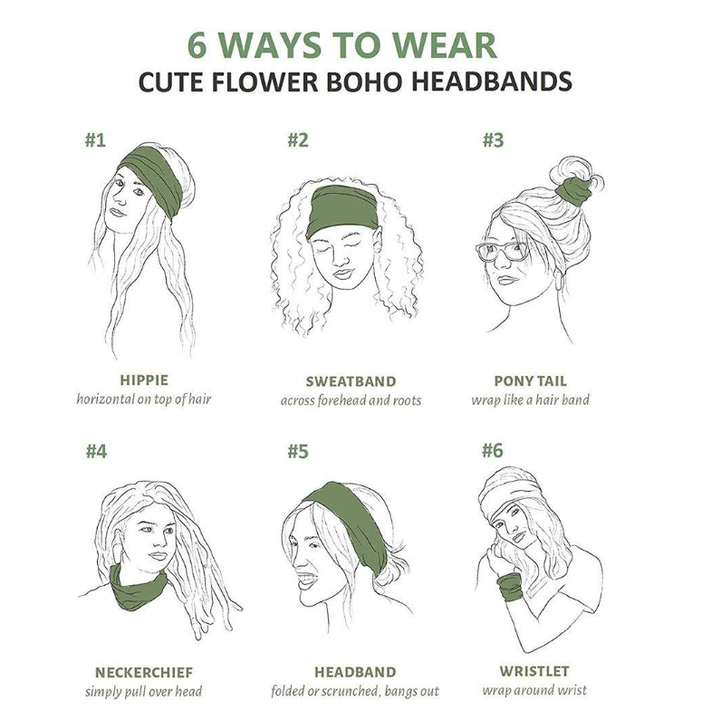 6 WAYS TO WEAR
CUTE FLOWER BOHO HEADBANDS

#1

HIPPIE
horizontal on top of hair

#2

SWEATBAND
across forehead and roots

#3

PONY TAIL
wrap like a hair band

#4

NECKERCHIEF
simply pull over head

#5

HEADBAND
folded or scrunched, bangs out

#6

WRISTLET
wrap around wrist