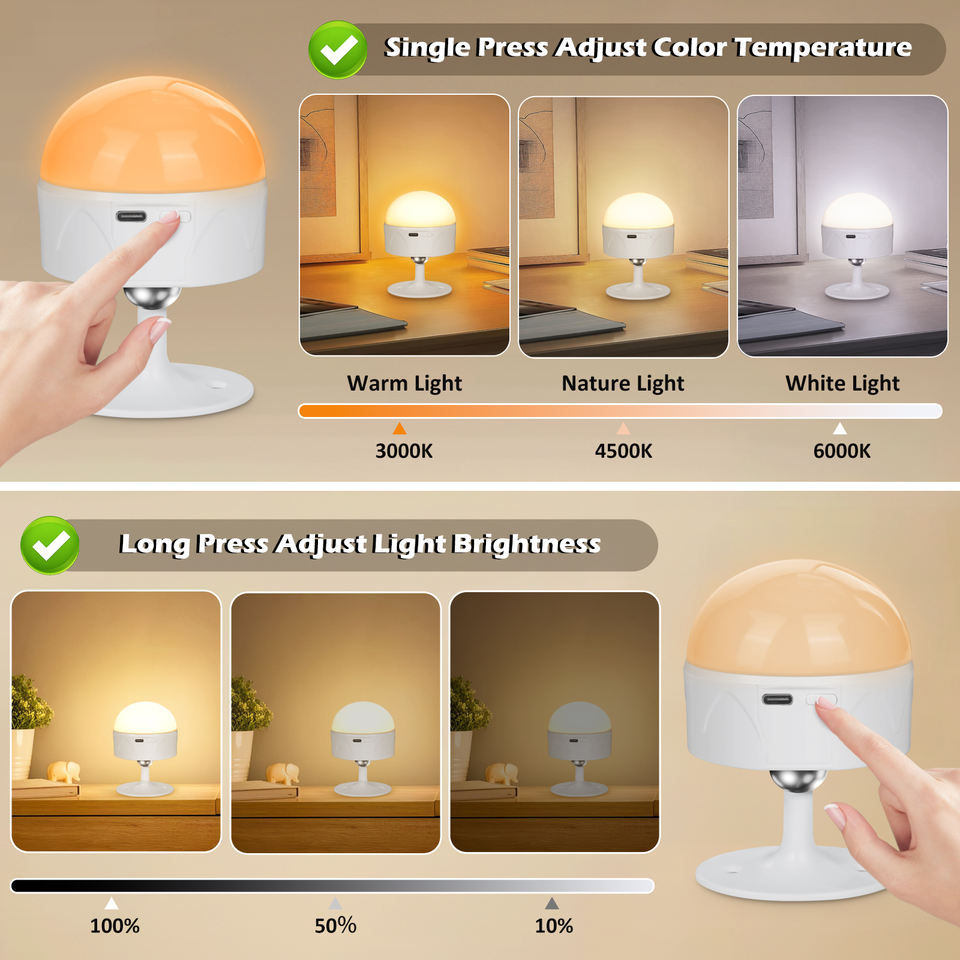 Single Press Adjust Color Temperature

Warm Light
Nature Light
White Light

3000K
4500K
6000K

Long Press Adjust Light Brightness

100%
50%
10%