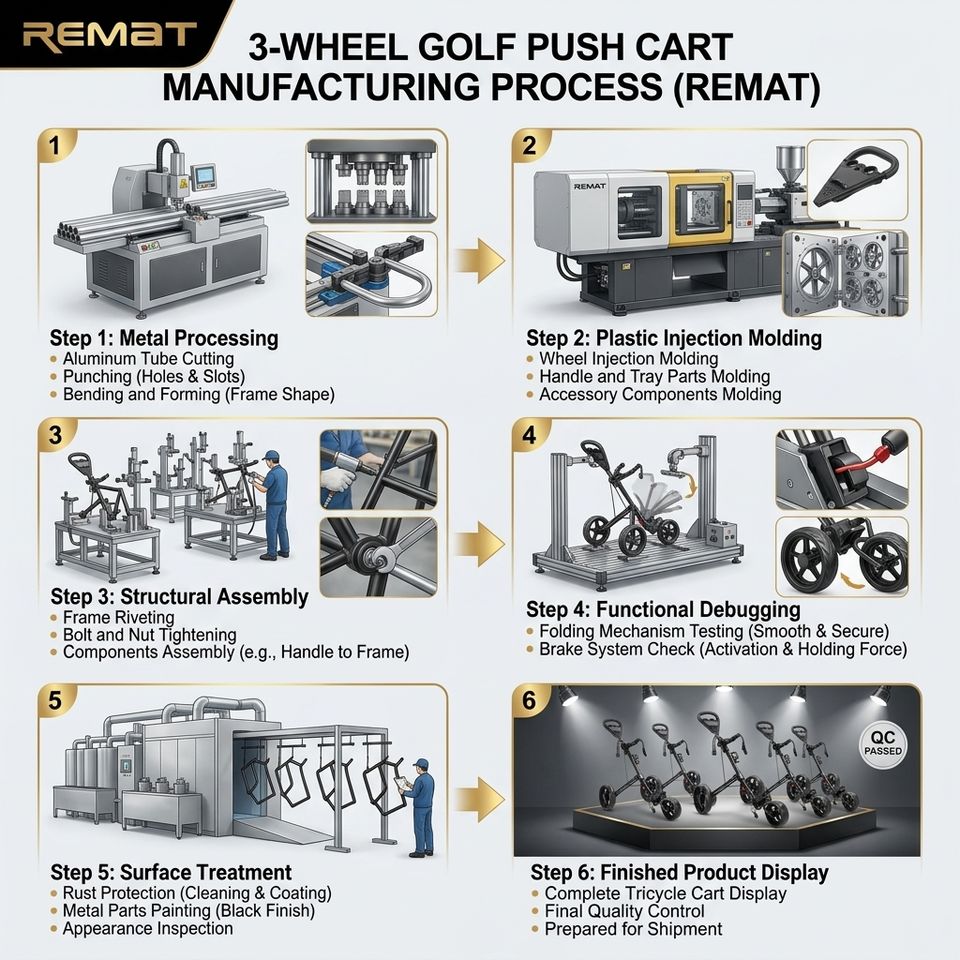 REMAT

3-WHEEL GOLF PUSH CART MANUFACTURING PROCESS (REMAT)

1

Step 1: Metal Processing
• Aluminum Tube Cutting
• Punching (Holes & Slots)
• Bending and Forming (Frame Shape)

2

REMAT

Step 2: Plastic Injection Molding
• Wheel Injection Molding
• Handle and Tray Parts Molding
• Accessory Components Molding

3

Step 3: Structural Assembly
• Frame Riveting
• Bolt and Nut Tightening
• Components Assembly (e.g., Handle to Frame)

4

Step 4: Functional Debugging
• Folding Mechanism Testing (Smooth & Secure)
• Brake System Check (Activation & Holding Force)

5

Step 5: Surface Treatment
• Rust Protection (Cleaning & Coating)
• Metal Parts Painting (Black Finish)
• Appearance Inspection

6

QC PASSED

Step 6: Finished Product Display
• Complete Tricycle Cart Display
• Final Quality Control
• Prepared for Shipment