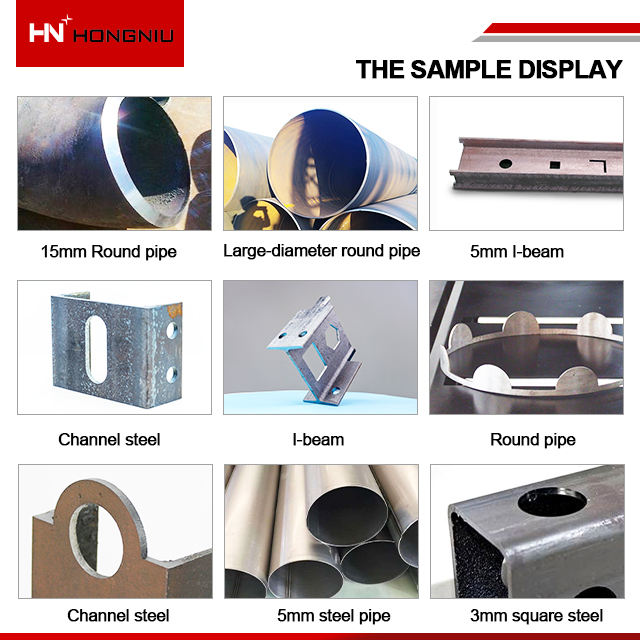 HN HONGNIU

THE SAMPLE DISPLAY

15mm Round pipe

Large-diameter round pipe

5mm I-beam

Channel steel

I-beam

Round pipe

Channel steel

5mm steel pipe

3mm square steel