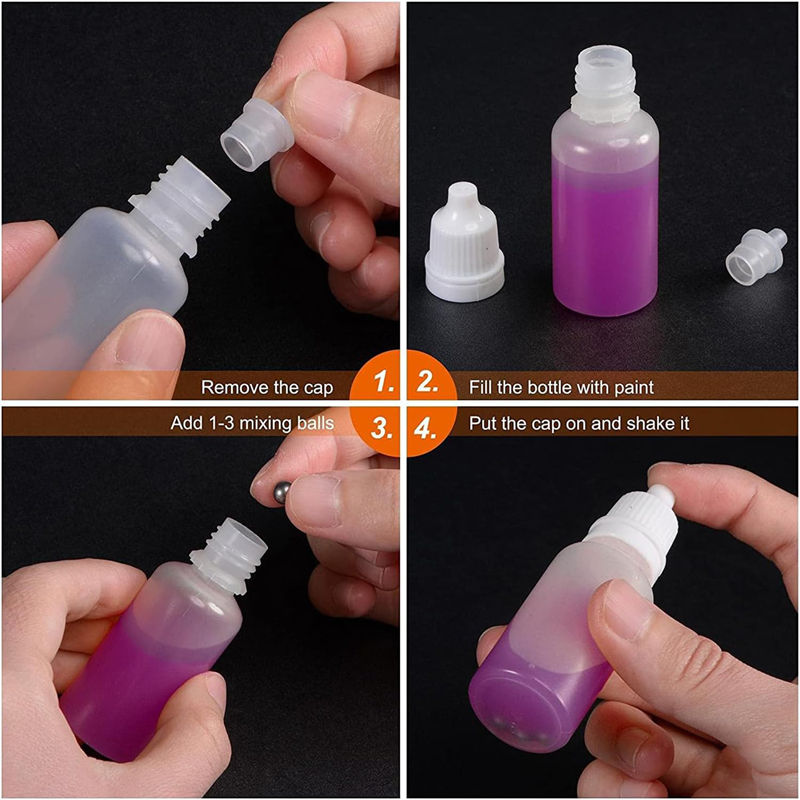 Remove the cap 1.

2. Fill the bottle with paint

Add 1-3 mixing balls 3.

4. Put the cap on and shake it