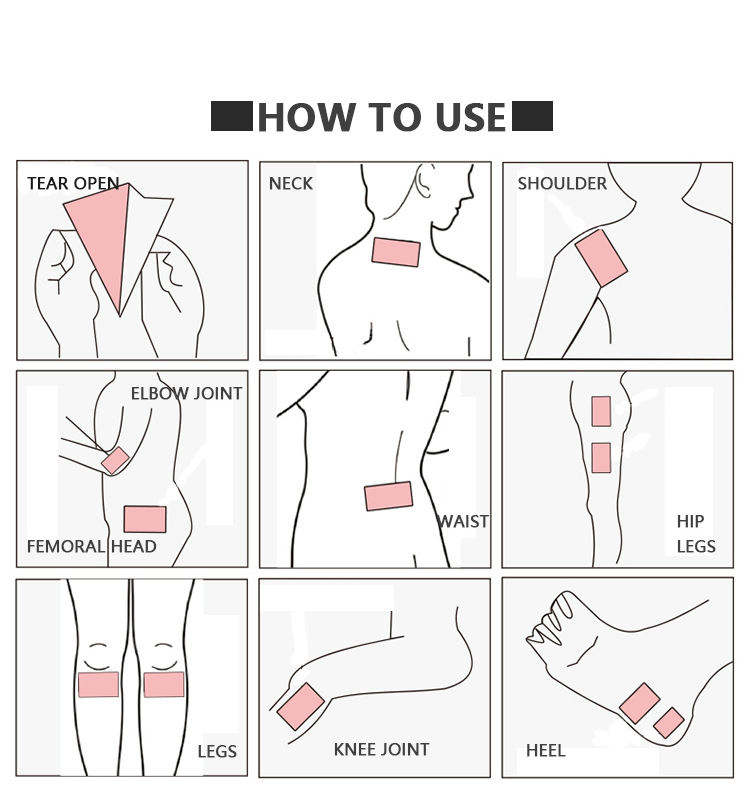 HOW TO USE

TEAR OPEN

NECK

SHOULDER

ELBOW JOINT

FEMORAL HEAD

WAIST

HIP
LEGS

LEGS

KNEE JOINT

HEEL