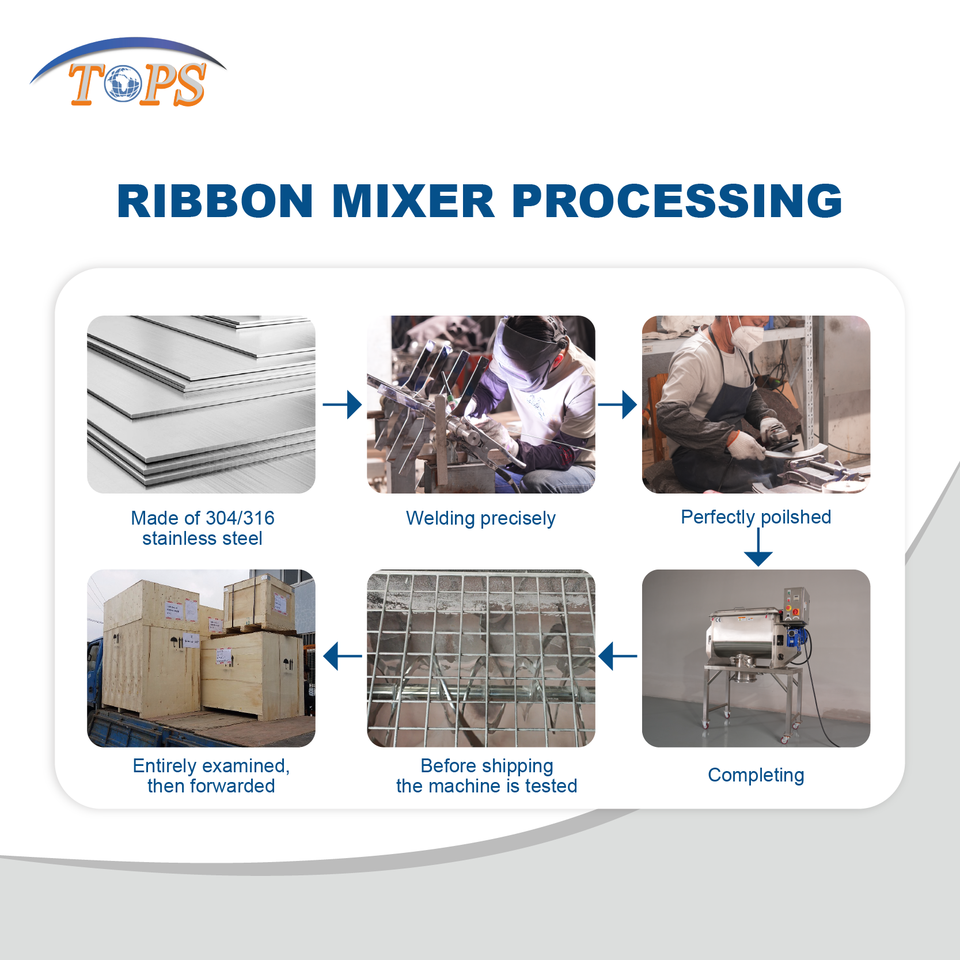 TOPS

RIBBON MIXER PROCESSING

Made of 304/316 stainless steel

Welding precisely

Perfectly poilshed

Completing

Before shipping the machine is tested

Entirely examined, then forwarded