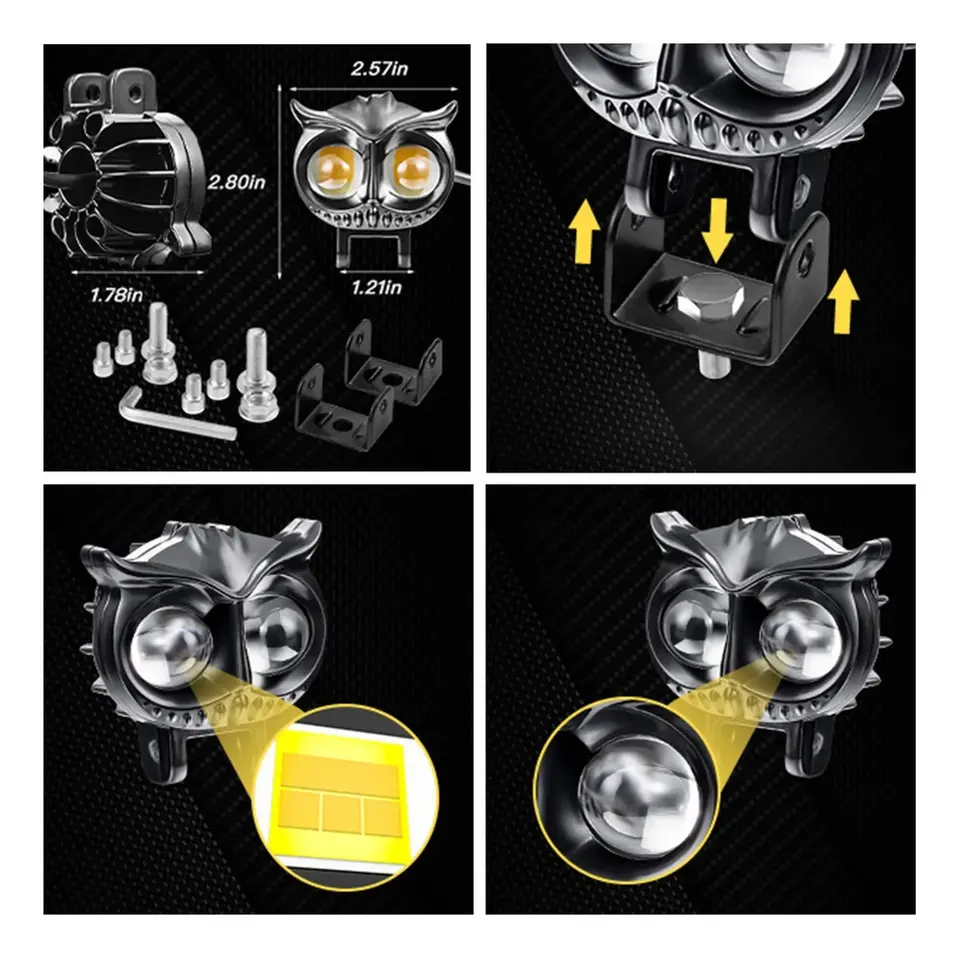 2.57in
2.80in
1.78in
1.21in