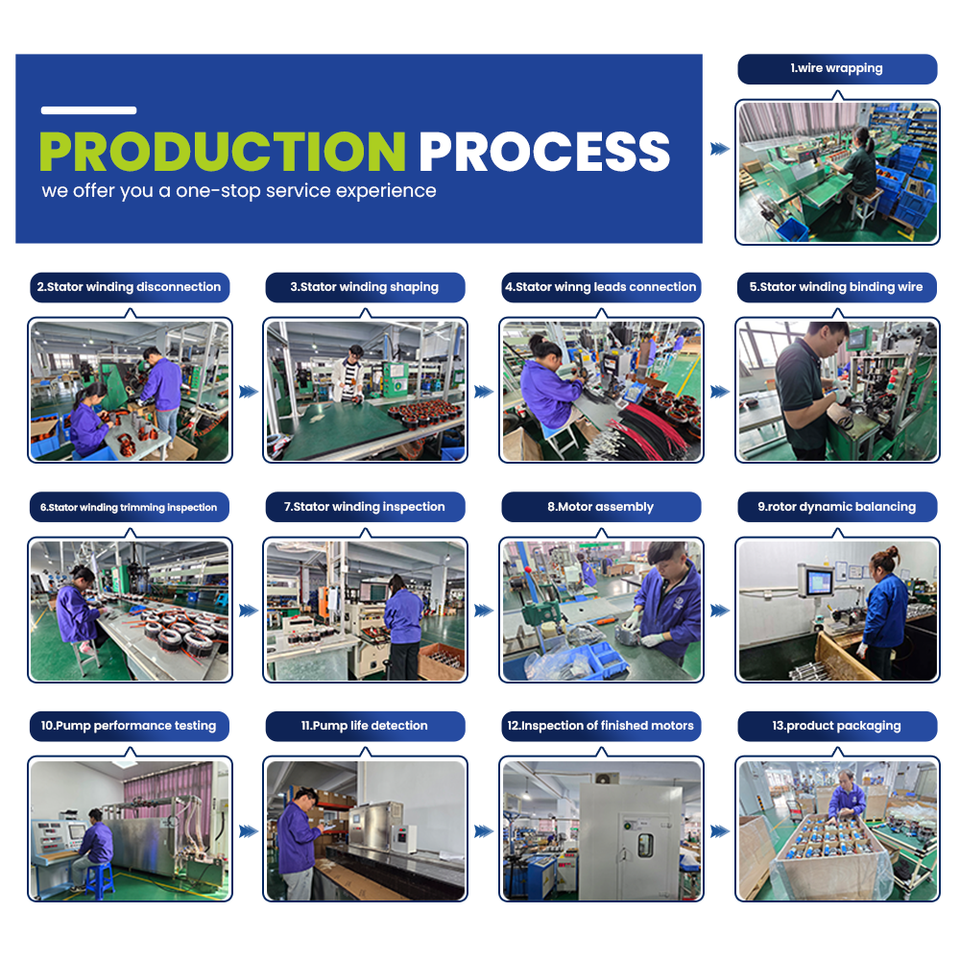 PRODUCTION PROCESS
we offer you a one-stop service experience

1.wire wrapping

2.Stator winding disconnection

3.Stator winding shaping

4.Stator winng leads connection

5.Stator winding binding wire

6.Stator winding trimming inspection

7.Stator winding inspection

8.Motor assembly

9.rotor dynamic balancing

10.Pump performance testing

11.Pump life detection

12.Inspection of finished motors

13.product packaging