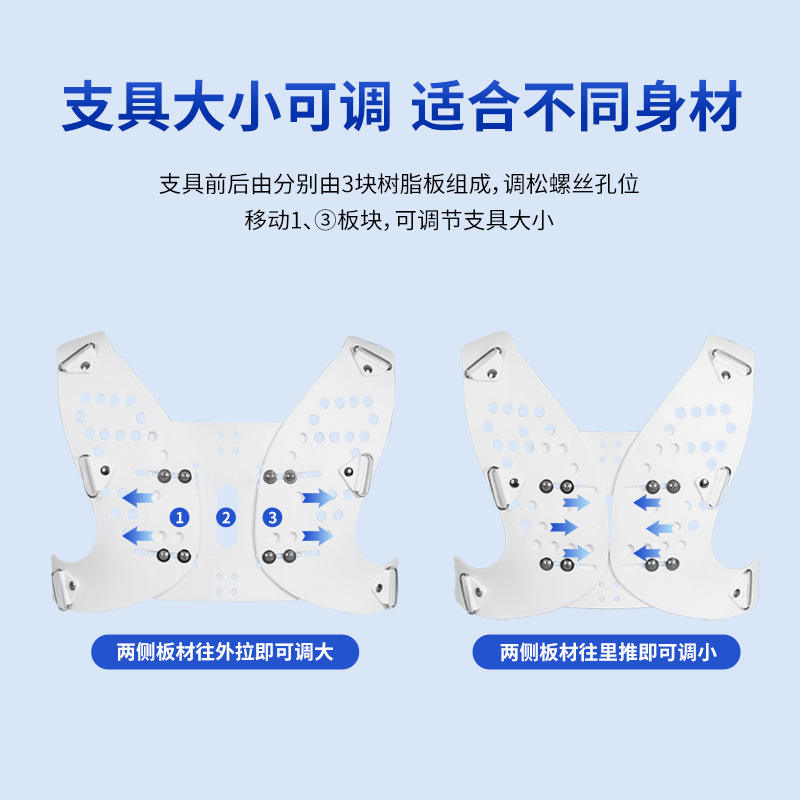 支具大小可调 适合不同身材

支具前后由分别由3块树脂板组成，调松螺丝孔位
移动1、③板块，可调节支具大小

1 2 3

两侧板材往外拉即可调大

两侧板材往里推即可调小