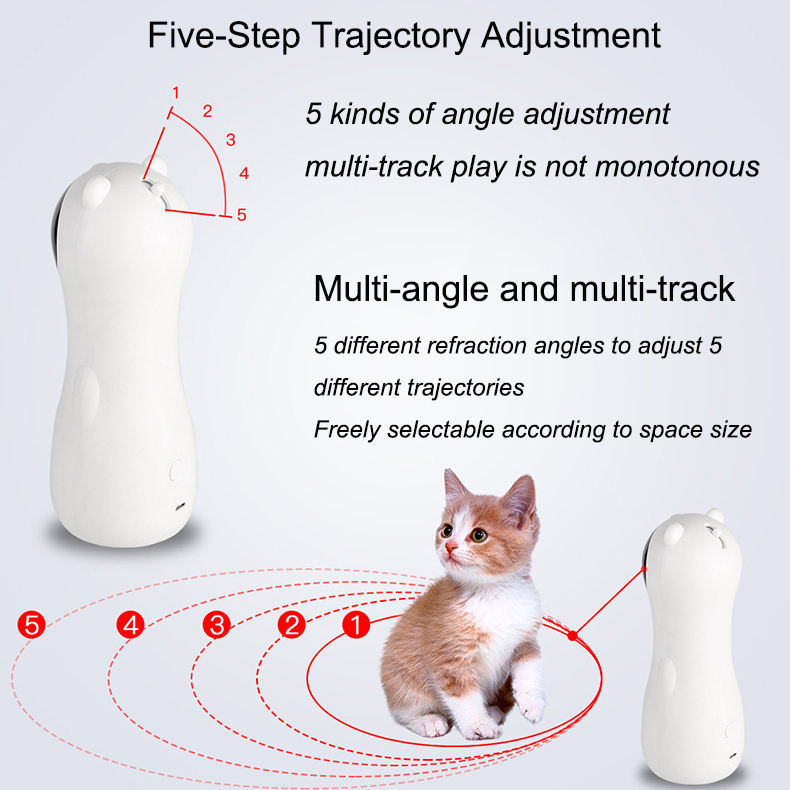 Five-Step Trajectory Adjustment

1
2
3
4
5

5 kinds of angle adjustment
multi-track play is not monotonous

Multi-angle and multi-track

5 different refraction angles to adjust 5 different trajectories
Freely selectable according to space size

5
4
3
2
1