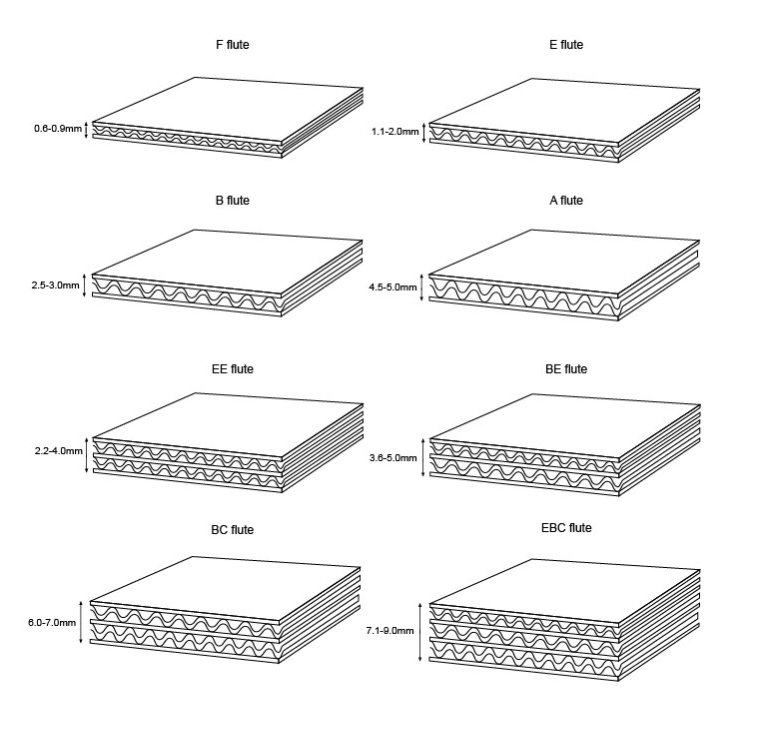 F flute

0.6-0.9mm

E flute

1.1-2.0mm

B flute

2.5-3.0mm

A flute

4.5-5.0mm

EE flute

2.2-4.0mm

BE flute

3.6-5.0mm

BC flute

6.0-7.0mm

EBC flute

7.1-9.0mm