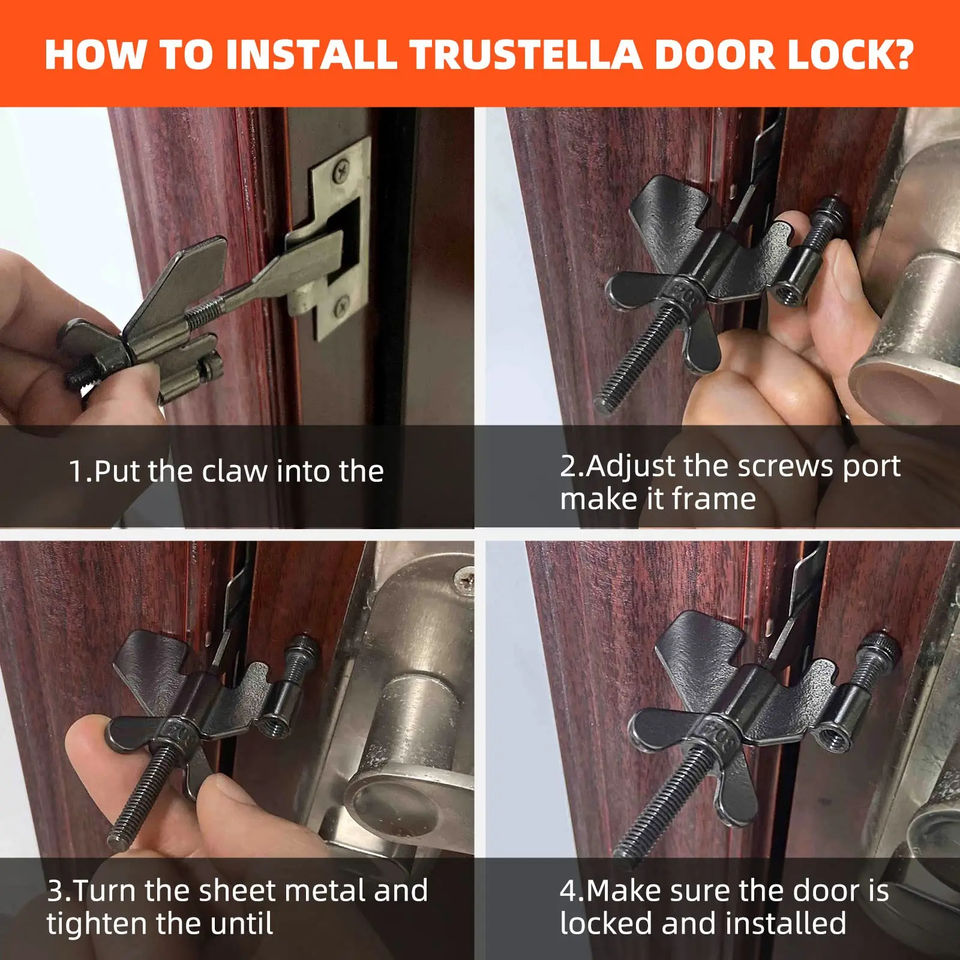 HOW TO INSTALL TRUSTELLA DOOR LOCK?

1.Put the claw into the

2.Adjust the screws port make it frame

3.Turn the sheet metal and tighten the until

4.Make sure the door is locked and installed