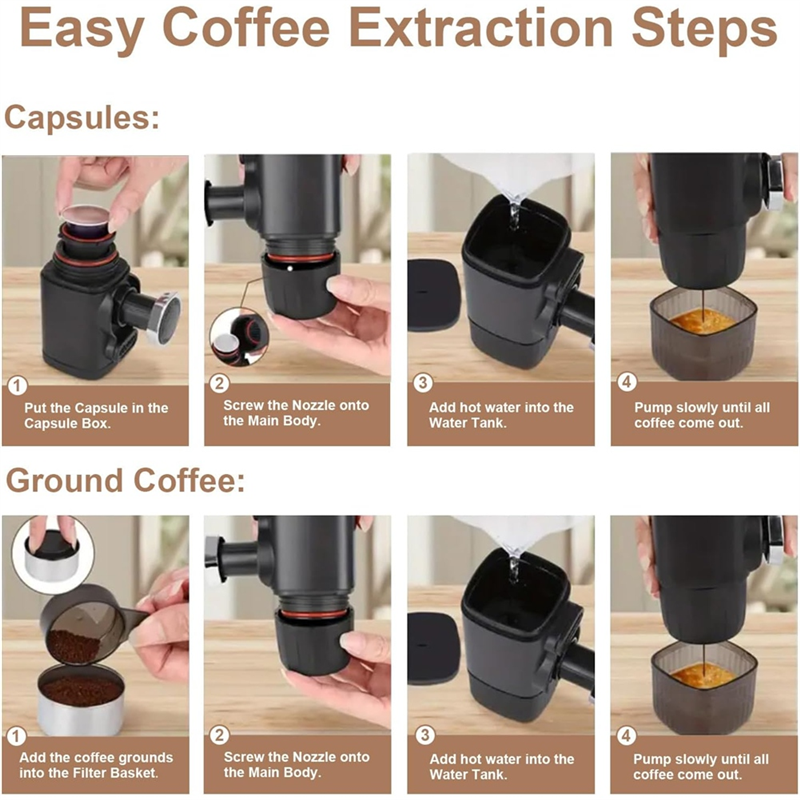 Easy Coffee Extraction Steps

Capsules:

1 Put the Capsule in the Capsule Box.

2 Screw the Nozzle onto the Main Body.

3 Add hot water into the Water Tank.

4 Pump slowly until all coffee come out.

Ground Coffee:

1 Add the coffee grounds into the Filter Basket.

2 Screw the Nozzle onto the Main Body.

3 Add hot water into the Water Tank.

4 Pump slowly until all coffee come out.