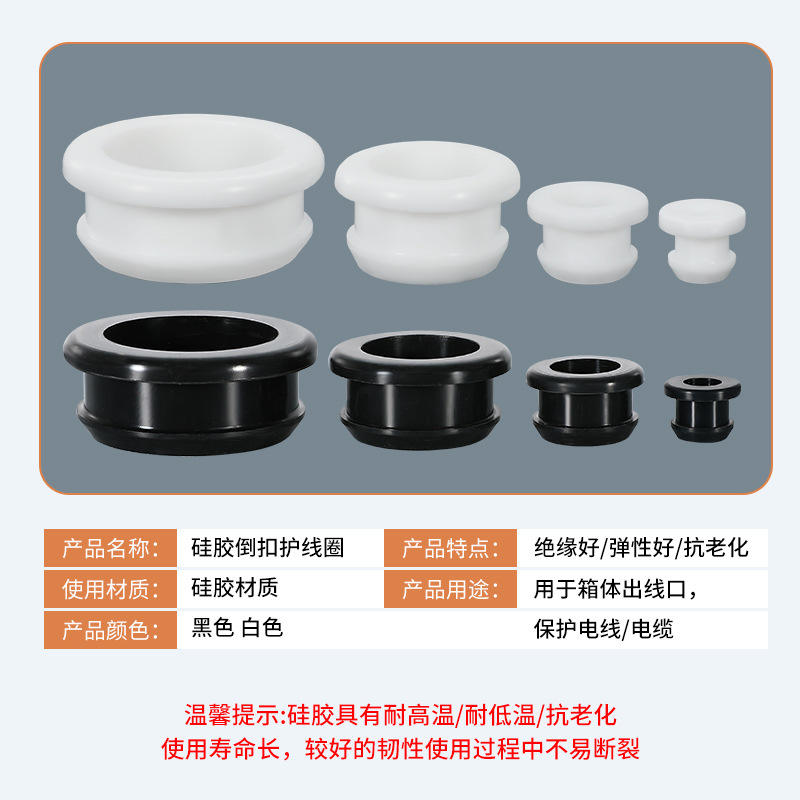 | 产品名称: | 硅胶倒扣护线圈 | 产品特点: | 绝缘好/弹性好/抗老化 |
|---|---|---|---|
| 使用材质: | 硅胶材质 | 产品用途: | 用于箱体出线口, |
| 产品颜色: | 黑色 白色 | | 保护电线/电缆 |

温馨提示:硅胶具有耐高温/耐低温/抗老化
使用寿命长，较好的韧性使用过程中不易断裂