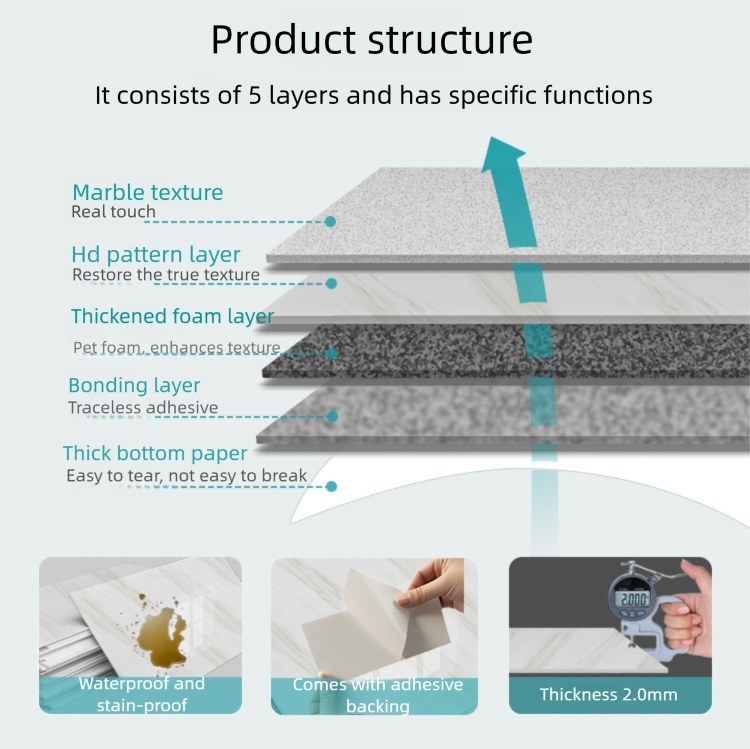 Product structure

It consists of 5 layers and has specific functions

Marble texture
Real touch

Hd pattern layer
Restore the true texture

Thickened foam layer
Pet foam, enhances texture

Bonding layer
Traceless adhesive

Thick bottom paper
Easy to tear, not easy to break

Waterproof and stain-proof

Comes with adhesive backing

2.000

Thickness 2.0mm