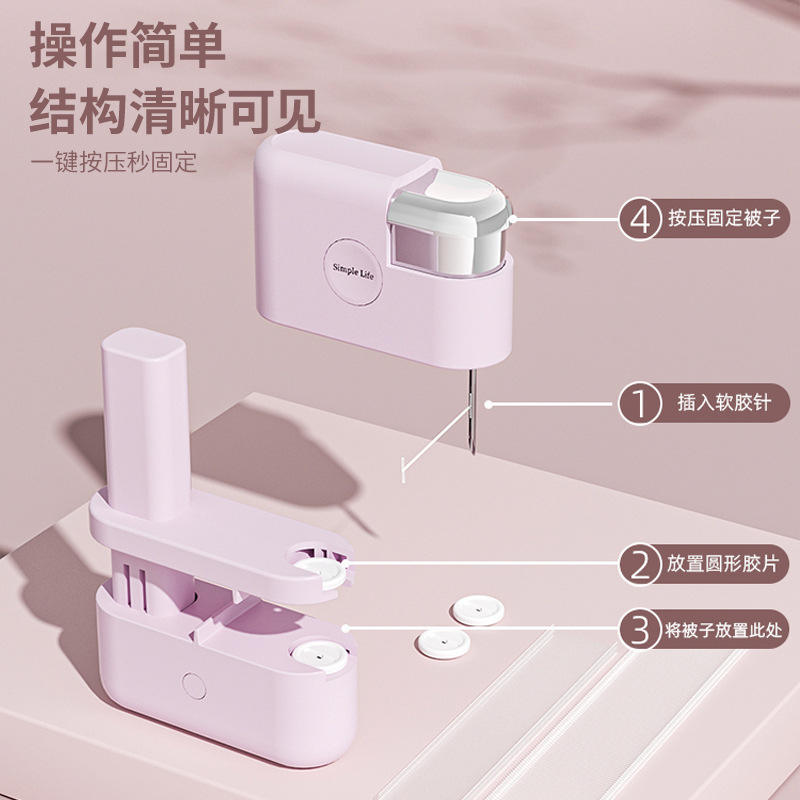 操作简单
结构清晰可见
一键按压秒固定

Simple Life

4 按压固定被子

1 插入软胶针

2 放置圆形胶片

3 将被子放置此处