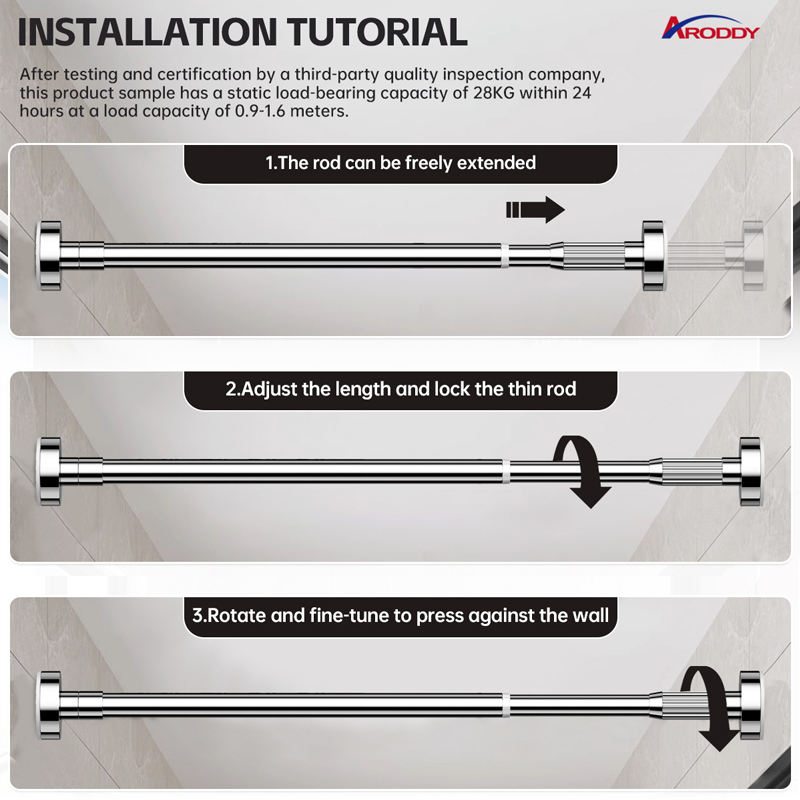 INSTALLATION TUTORIAL

ARODDY

After testing and certification by a third-party quality inspection company, this product sample has a static load-bearing capacity of 28KG within 24 hours at a load capacity of 0.9-1.6 meters.

1.The rod can be freely extended

2.Adjust the length and lock the thin rod

3.Rotate and fine-tune to press against the wall