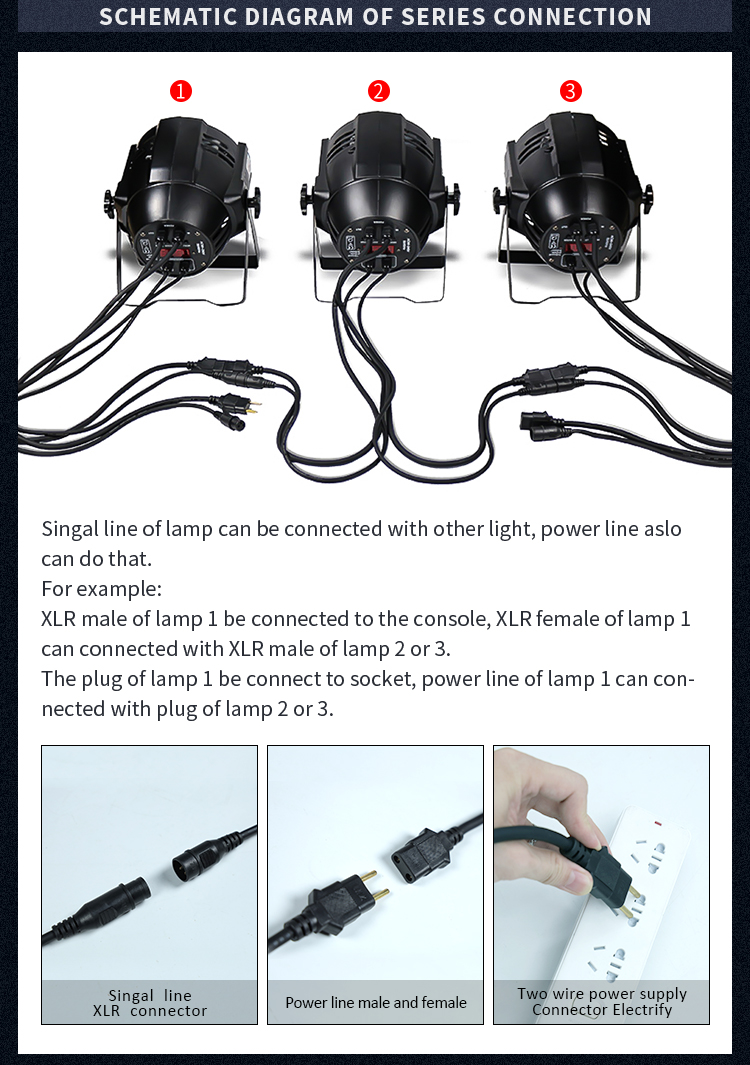 SCHEMATIC DIAGRAM OF SERIES CONNECTION

1

2

3

Singal line of lamp can be connected with other light, power line aslo can do that.
For example:
XLR male of lamp 1 be connected to the console, XLR female of lamp 1 can connected with XLR male of lamp 2 or 3.
The plug of lamp 1 be connect to socket, power line of lamp 1 can connected with plug of lamp 2 or 3.

Singal line
XLR connector

Power line male and female

Two wire power supply
Connector Electrify