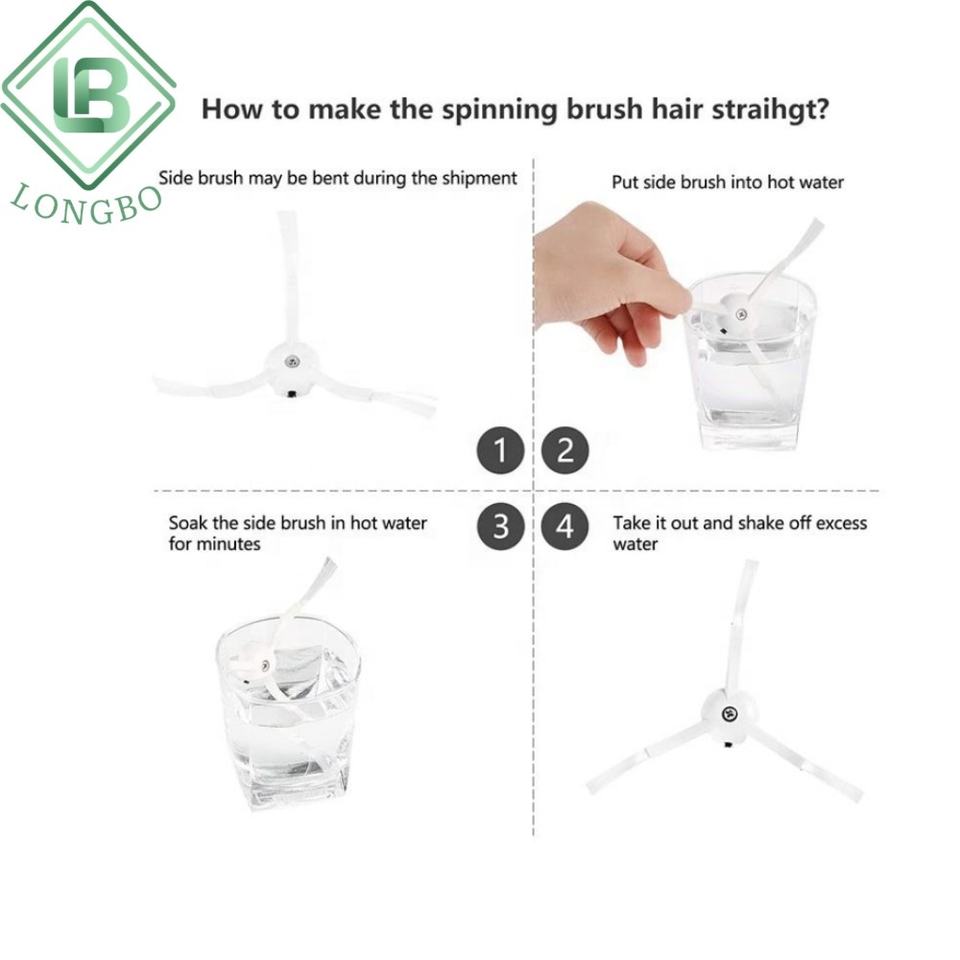 LB
LONGBO

How to make the spinning brush hair straihgt?

Side brush may be bent during the shipment

Put side brush into hot water

1

2

3

4

Soak the side brush in hot water for minutes

Take it out and shake off excess water