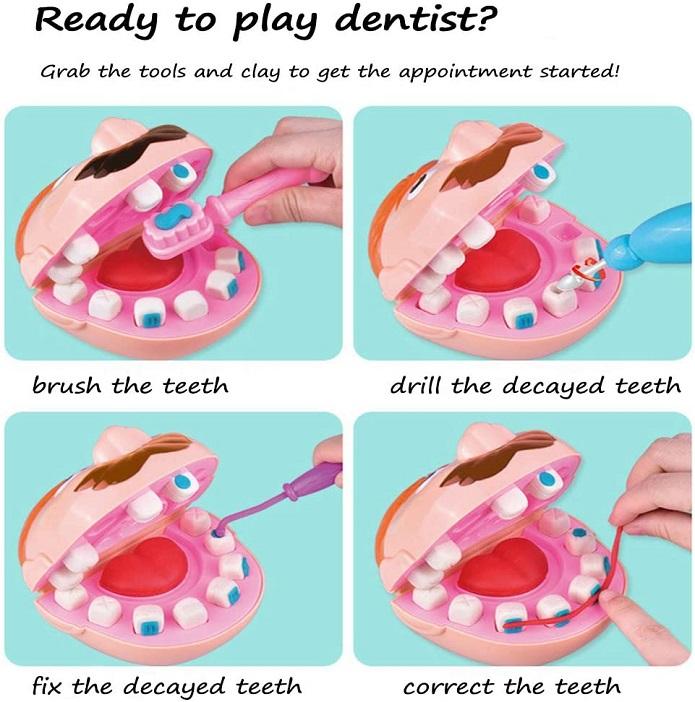 Ready to play dentist?

Grab the tools and clay to get the appointment started!

brush the teeth

drill the decayed teeth

fix the decayed teeth

correct the teeth