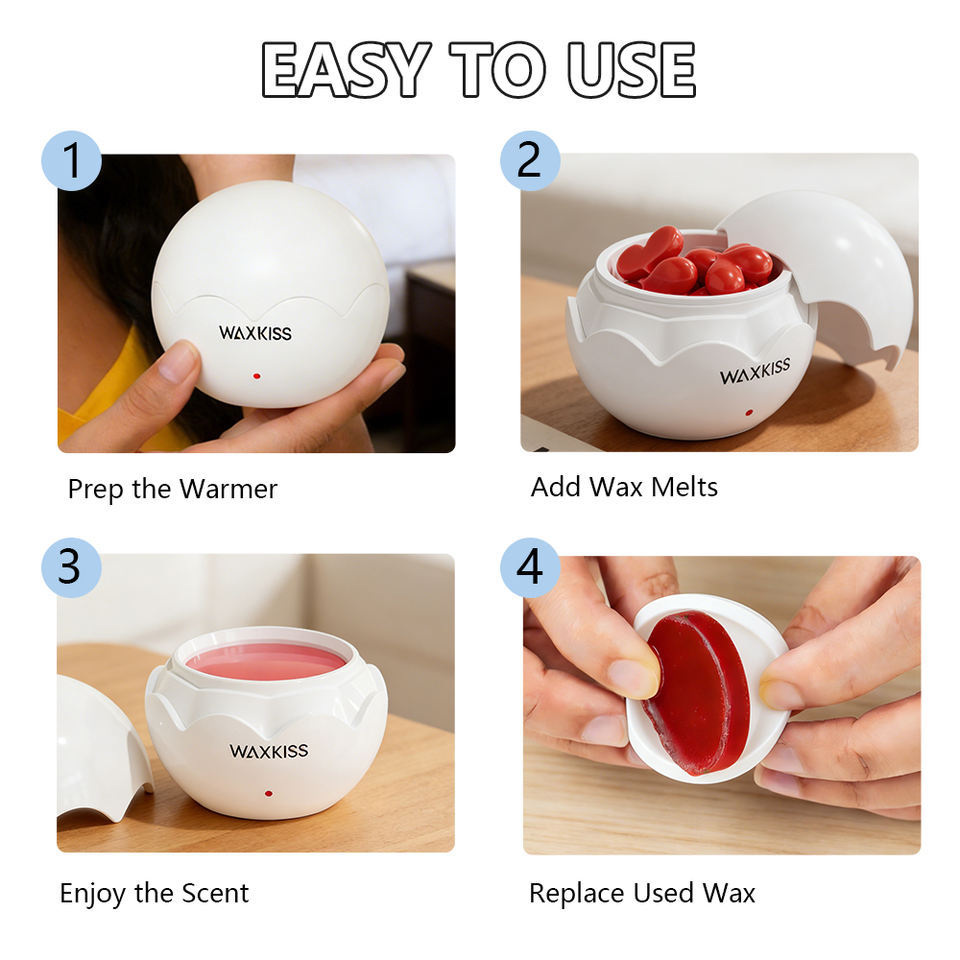 EASY TO USE

1

WAXKISS

Prep the Warmer

2

WAXKISS

Add Wax Melts

3

WAXKISS

Enjoy the Scent

4

Replace Used Wax